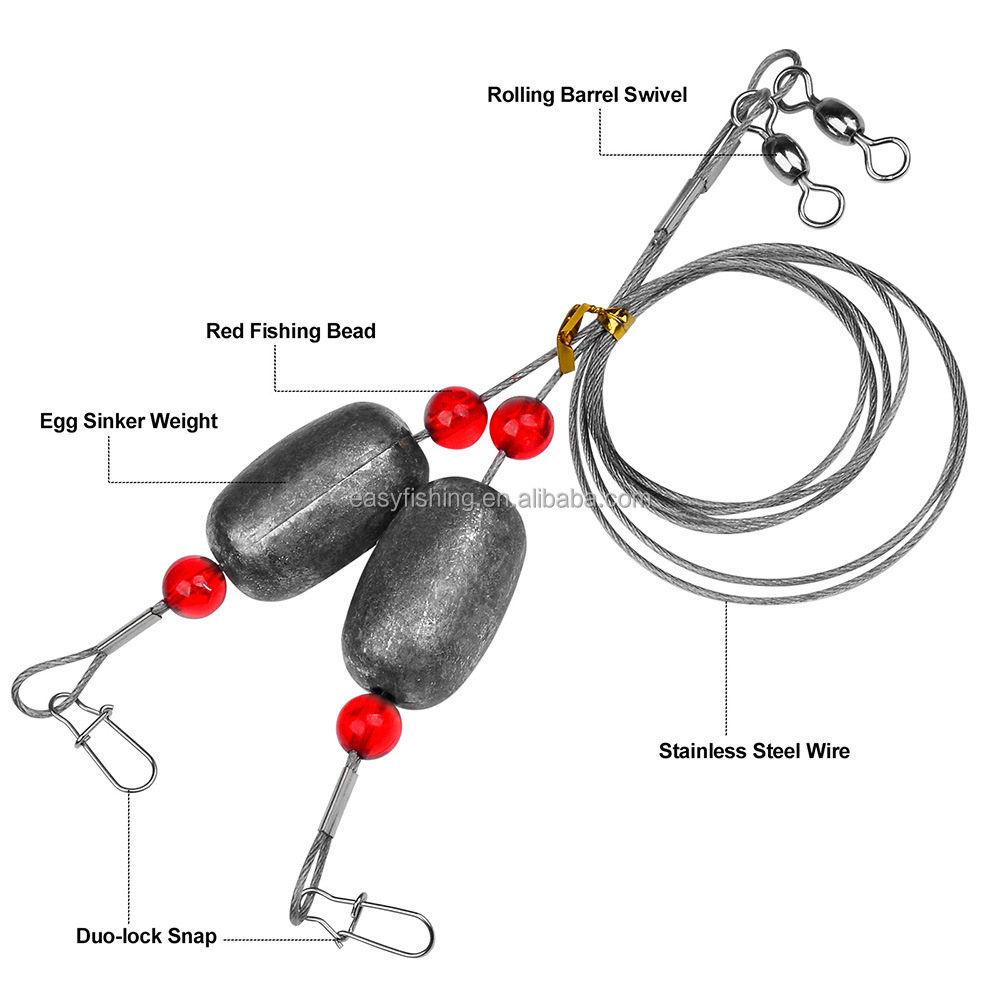 Rolling Barrel Swivel

Red Fishing Bead

Egg Sinker Weight

easyfishing.en.alibaba.com

Stainless Steel Wire

Duo-lock Snap