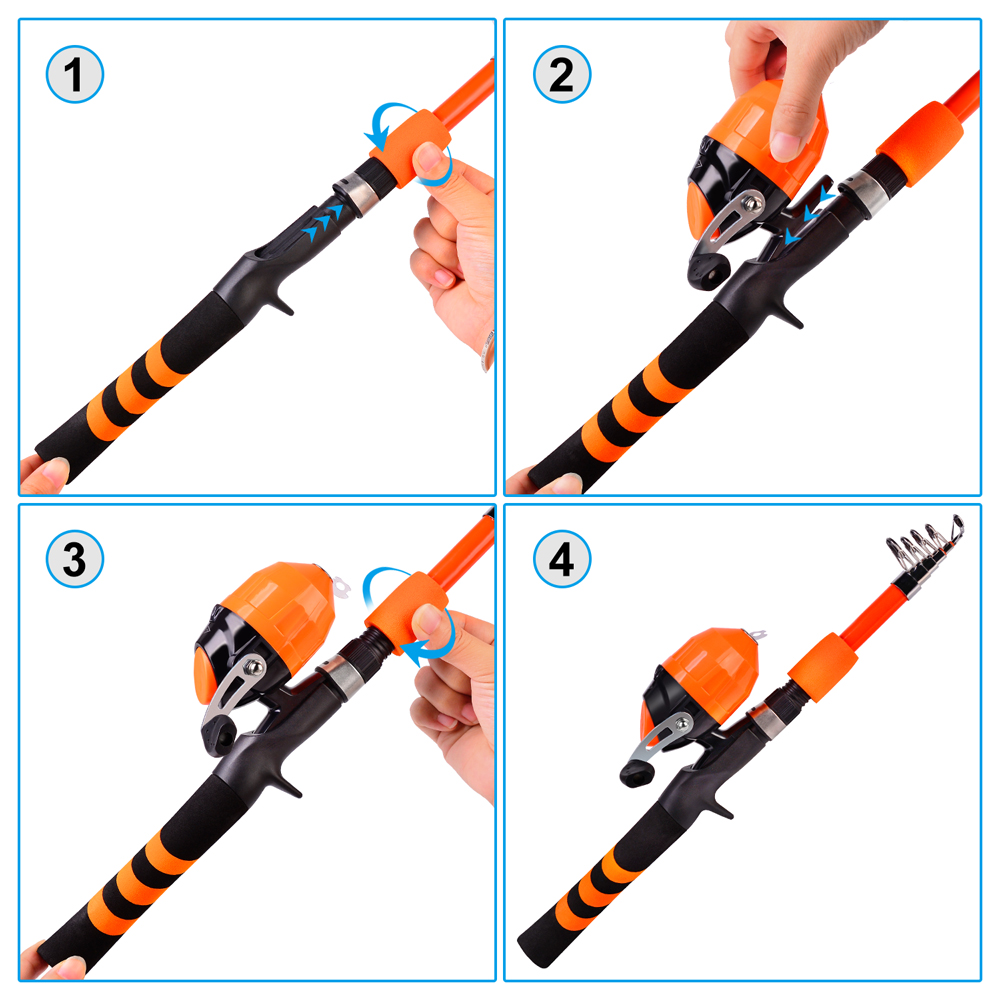 1

2

3

4