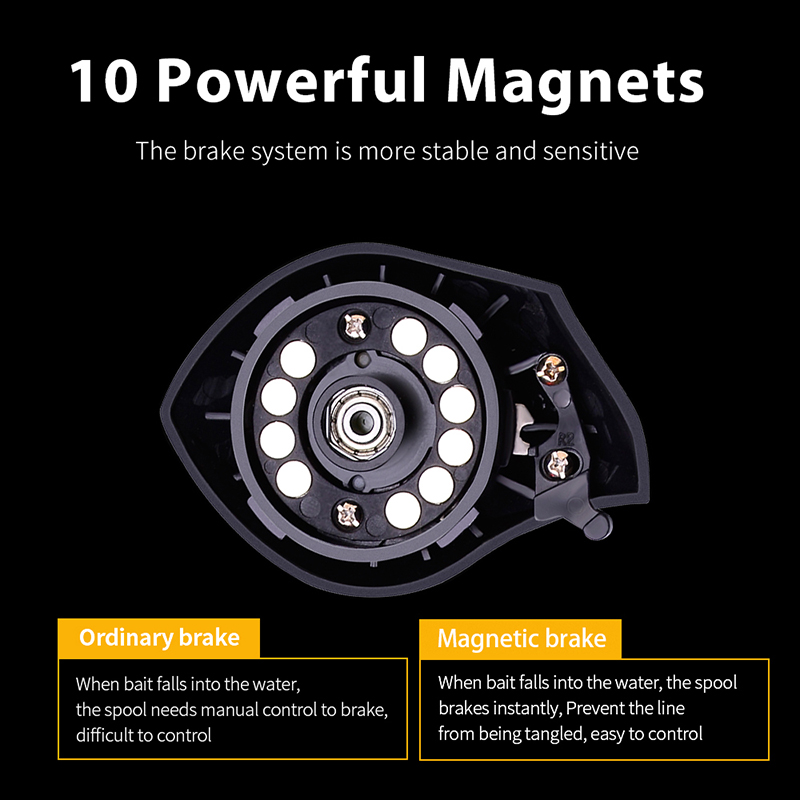 10 Powerful Magnets

The brake system is more stable and sensitive

Ordinary brake

When bait falls into the water, the spool needs manual control to brake, difficult to control

Magnetic brake

When bait falls into the water, the spool brakes instantly, Prevent the line from being tangled, easy to control