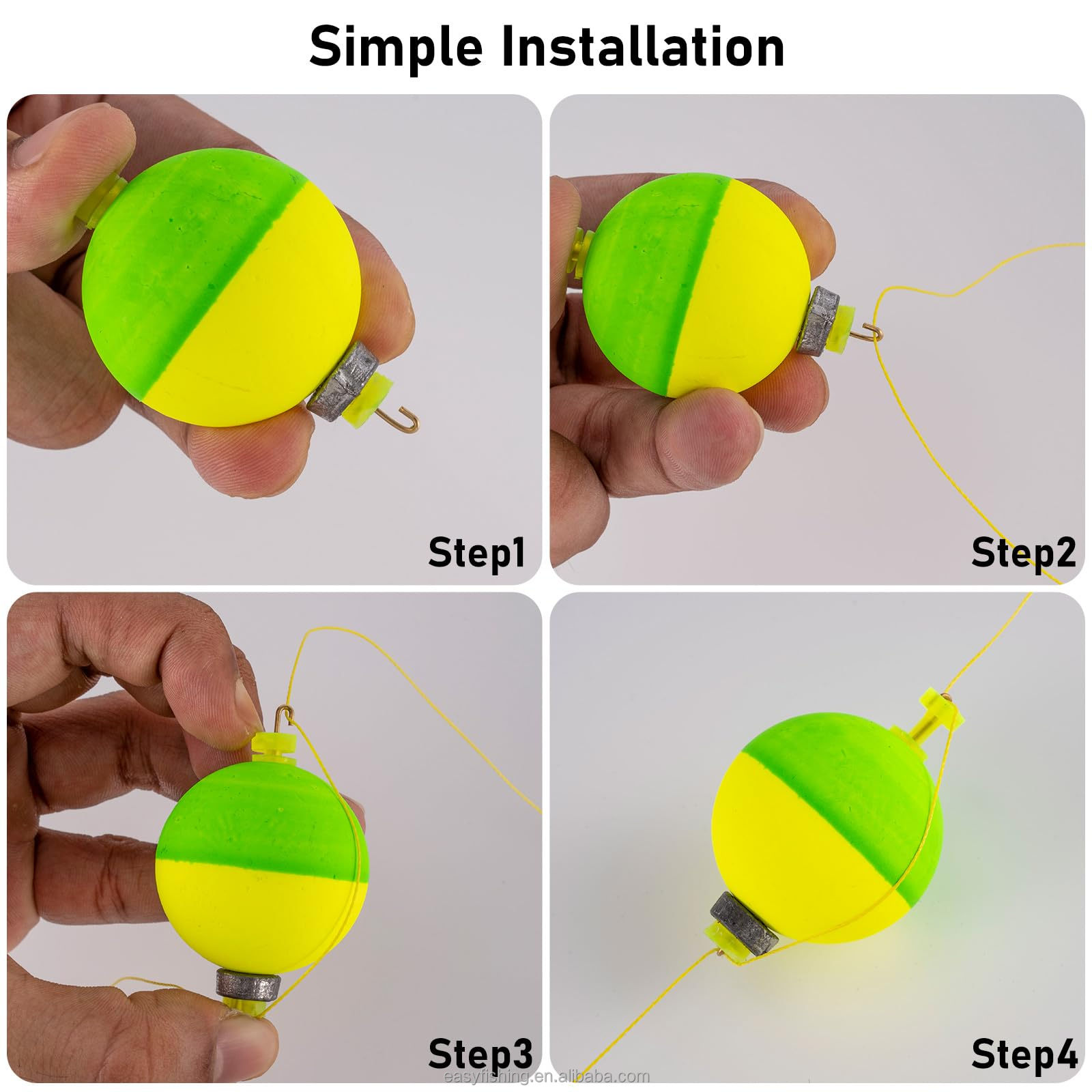 Simple Installation

Step1

Step2

Step3

Step4

easyfishing.en.alibaba.com