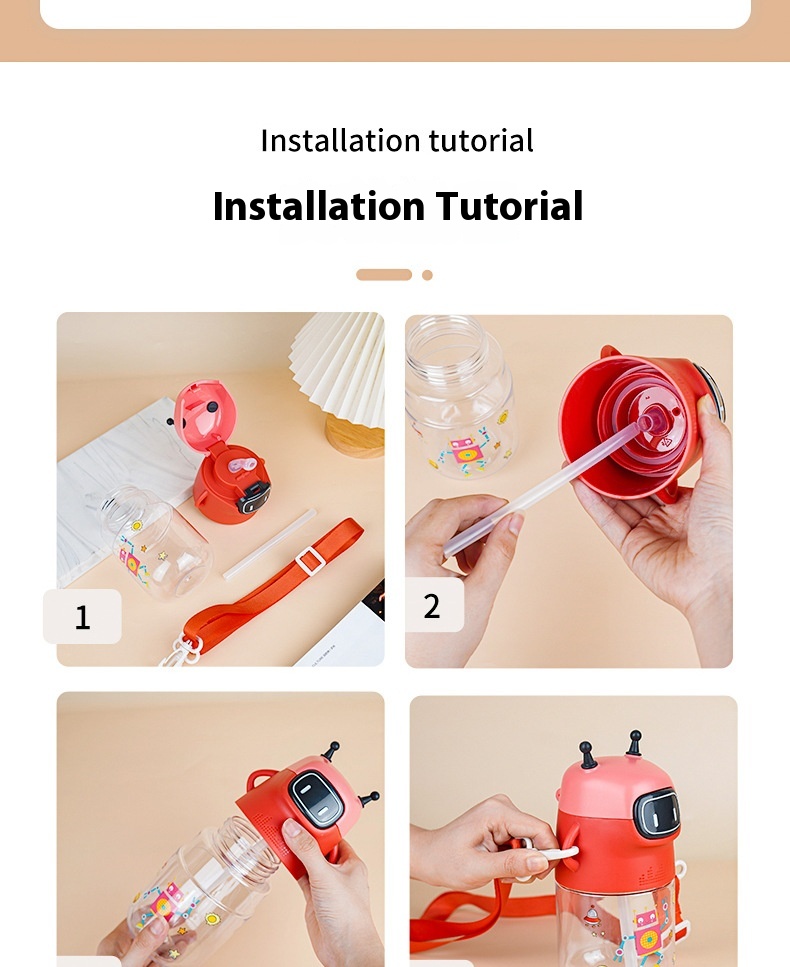 Installation tutorial

Installation Tutorial

1

2