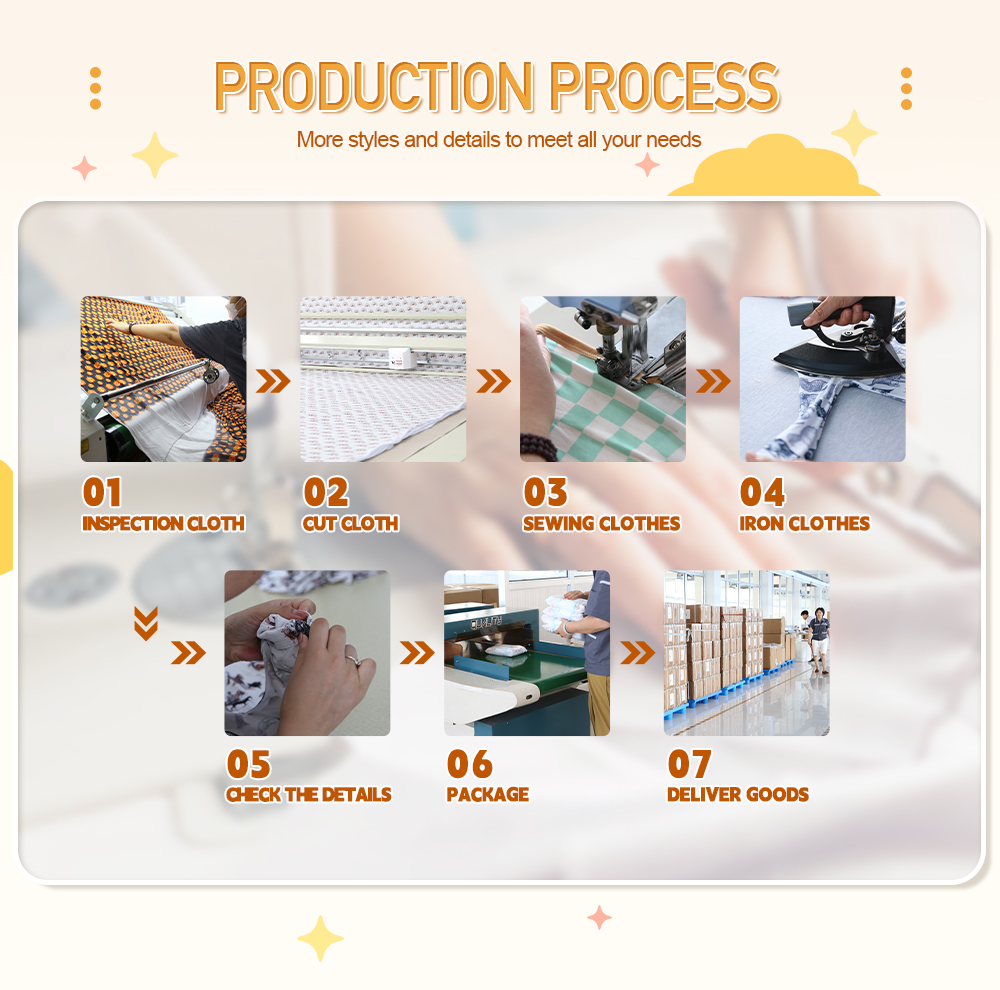 PRODUCTION PROCESS

More styles and details to meet all your needs

01
INSPECTION CLOTH

02
CUT CLOTH

03
SEWING CLOTHES

04
IRON CLOTHES

05
CHECK THE DETAILS

06
PACKAGE

07
DELIVER GOODS