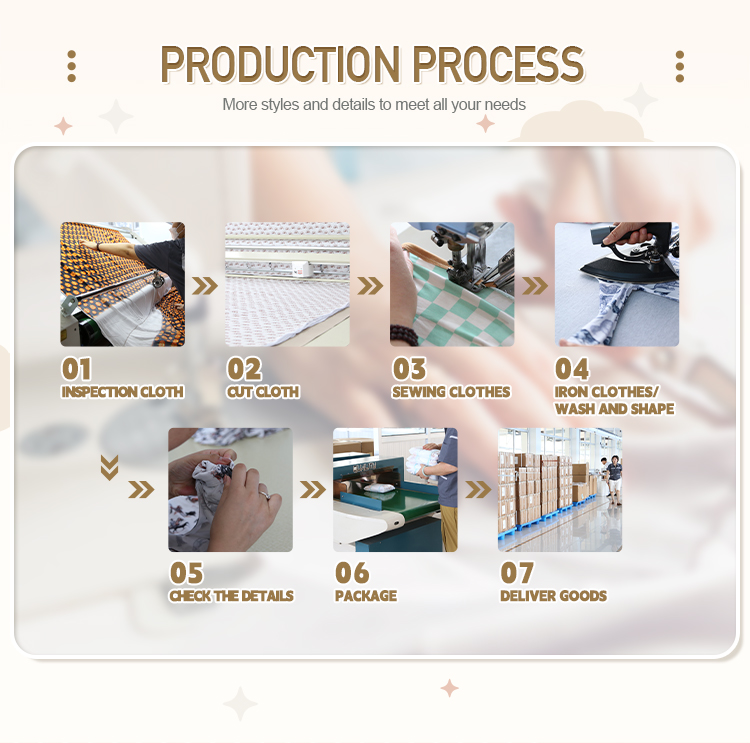 PRODUCTION PROCESS

More styles and details to meet all your needs

01
INSPECTION CLOTH

02
CUT CLOTH

03
SEWING CLOTHES

04
IRON CLOTHES/ WASH AND SHAPE

05
CHECK THE DETAILS

06
PACKAGE

07
DELIVER GOODS