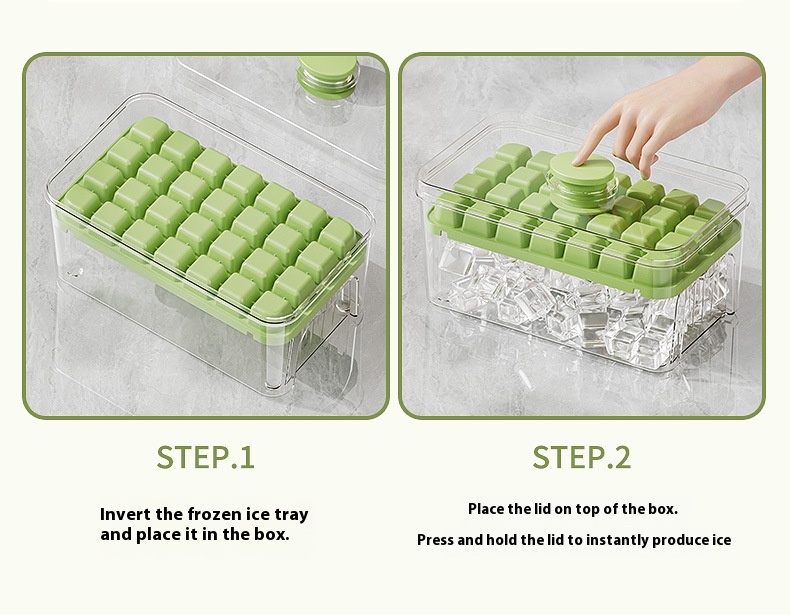 STEP.1

Invert the frozen ice tray and place it in the box.

STEP.2

Place the lid on top of the box.

Press and hold the lid to instantly produce ice