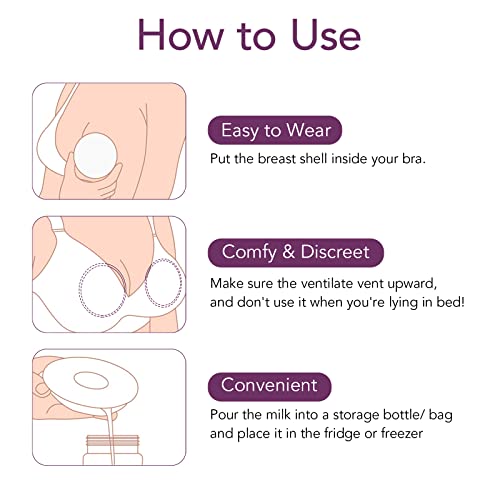 How to Use

Easy to Wear

Put the breast shell inside your bra.

Comfy & Discreet

Make sure the ventilate vent upward, and don't use it when you're lying in bed!

Convenient

Pour the milk into a storage bottle/ bag and place it in the fridge or freezer