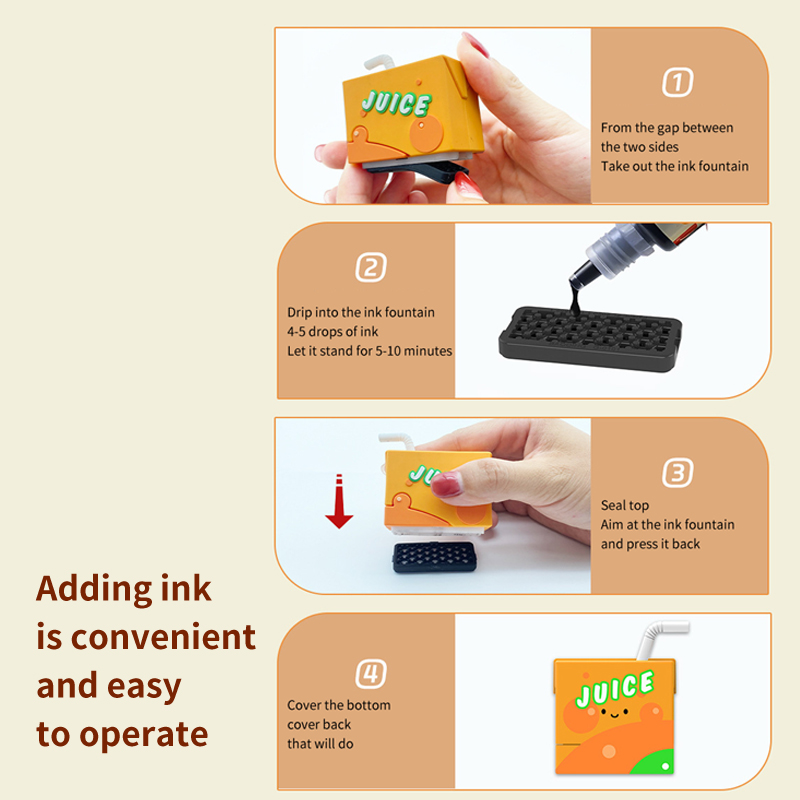 JUICE

1
From the gap between the two sides
Take out the ink fountain

2
Drip into the ink fountain
4-5 drops of ink
Let it stand for 5-10 minutes

JU

3
Seal top
Aim at the ink fountain and press it back

Adding ink is convenient and easy to operate

4
Cover the bottom cover back that will do

JUICE