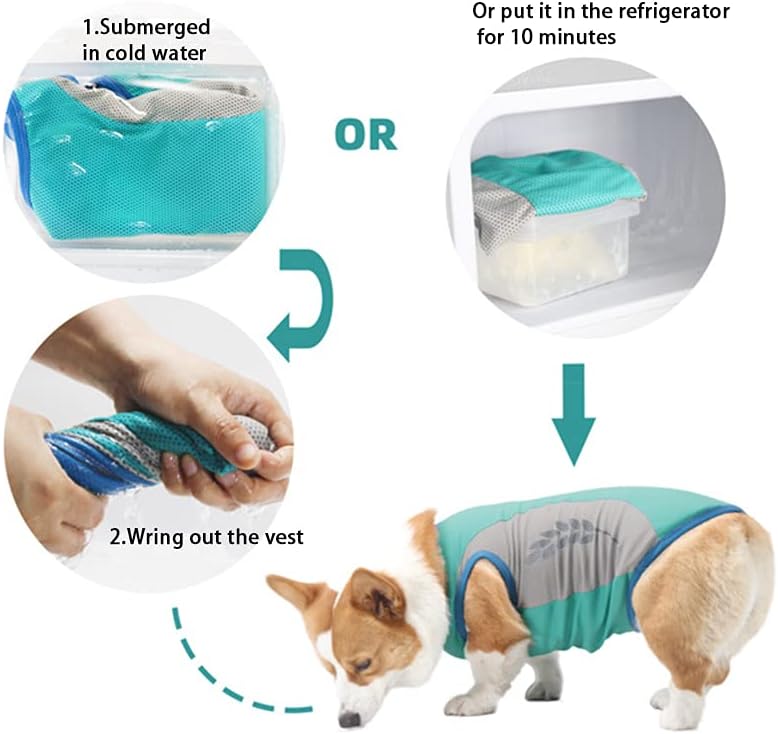 1.Submerged in cold water

OR

Or put it in the refrigerator for 10 minutes

2.Wring out the vest