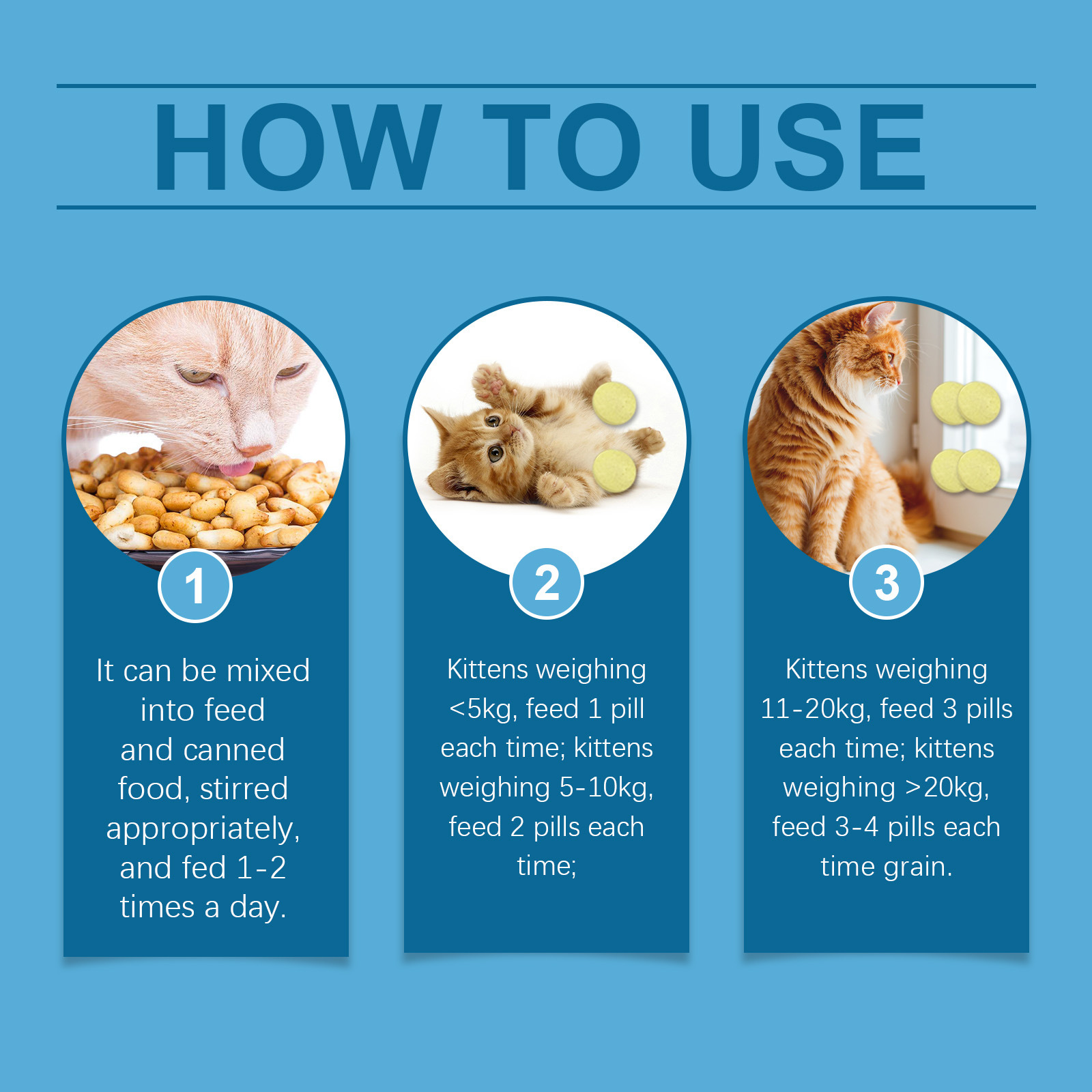 HOW TO USE

1

It can be mixed into feed and canned food, stirred appropriately, and fed 1-2 times a day.

2

Kittens weighing <5kg, feed 1 pill each time; kittens weighing 5-10kg, feed 2 pills each time;

3

Kittens weighing 11-20kg, feed 3 pills each time; kittens weighing >20kg, feed 3-4 pills each time grain.