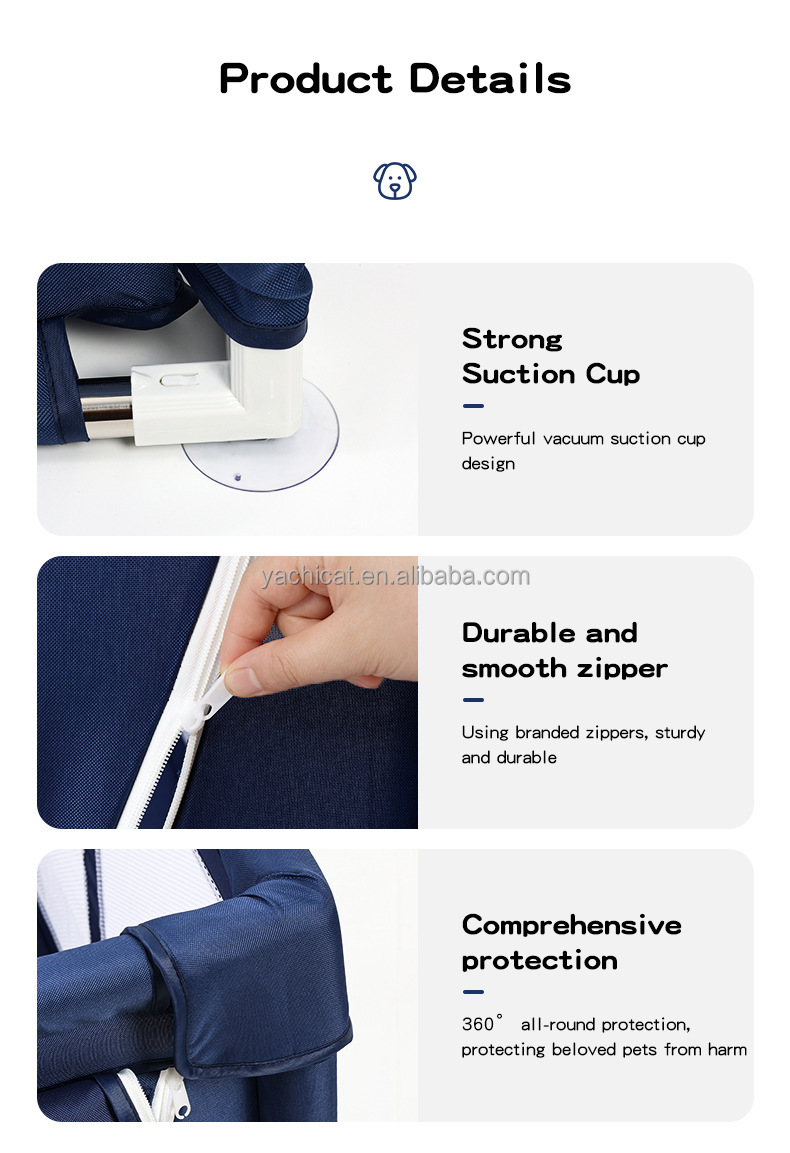 Product Details

Strong Suction Cup

Powerful vacuum suction cup design

yachicat.en.alibaba.com

Durable and smooth zipper

Using branded zippers, sturdy and durable

Comprehensive protection

360° all-round protection, protecting beloved pets from harm