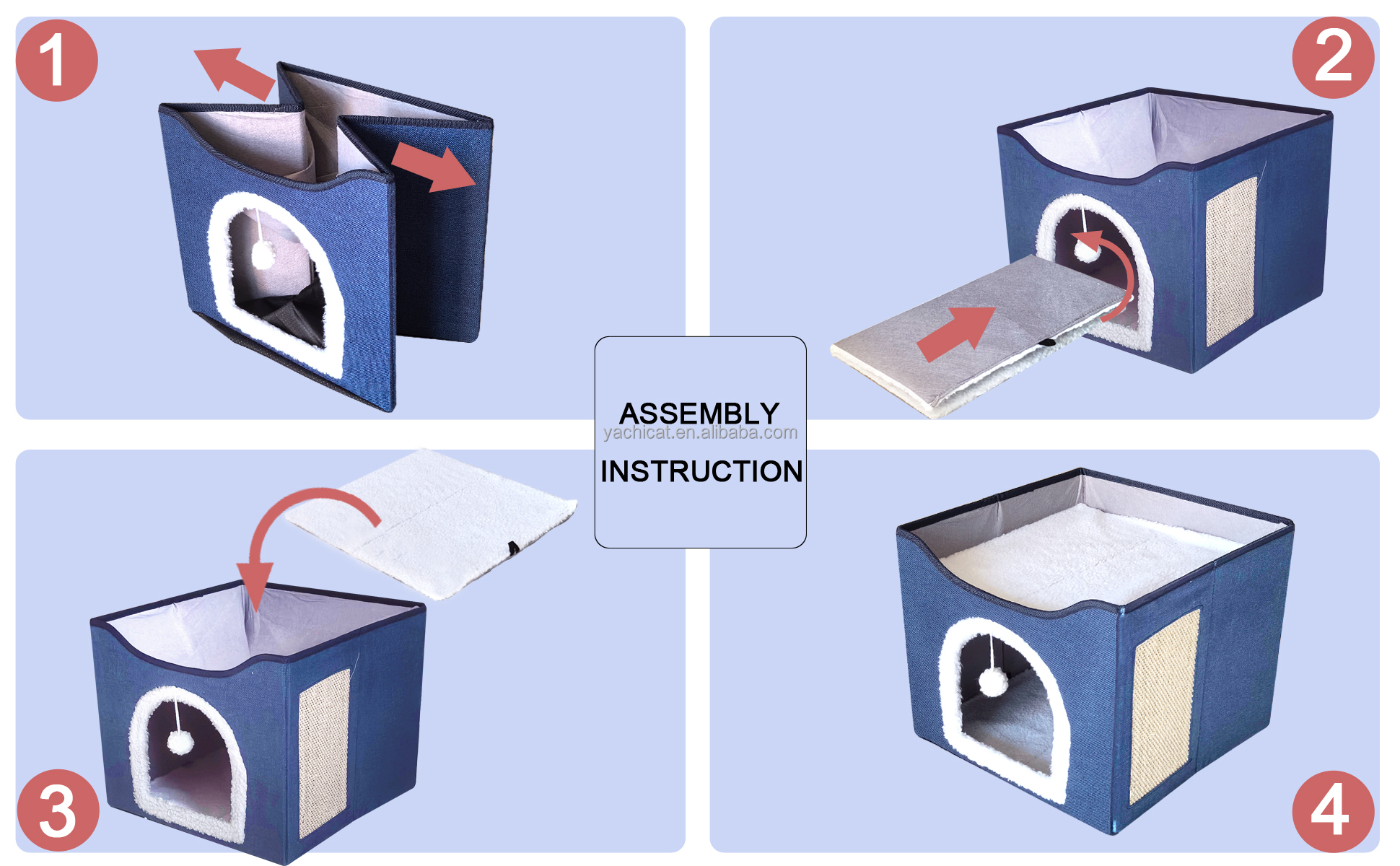 1

2

ASSEMBLY
yachicat.en.alibaba.com
INSTRUCTION

3

4