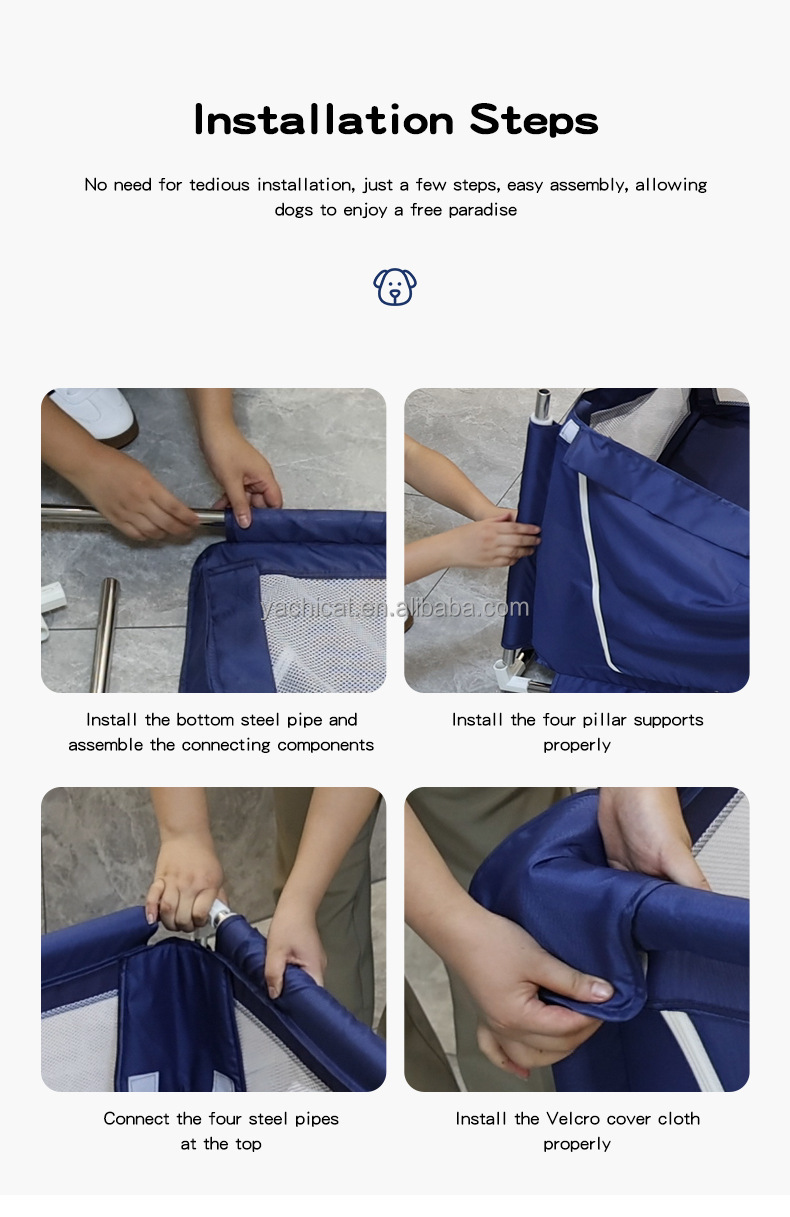 Installation Steps

No need for tedious installation, just a few steps, easy assembly, allowing dogs to enjoy a free paradise

yachicat.en.alibaba.com

Install the bottom steel pipe and assemble the connecting components

Install the four pillar supports properly

Connect the four steel pipes at the top

Install the Velcro cover cloth properly