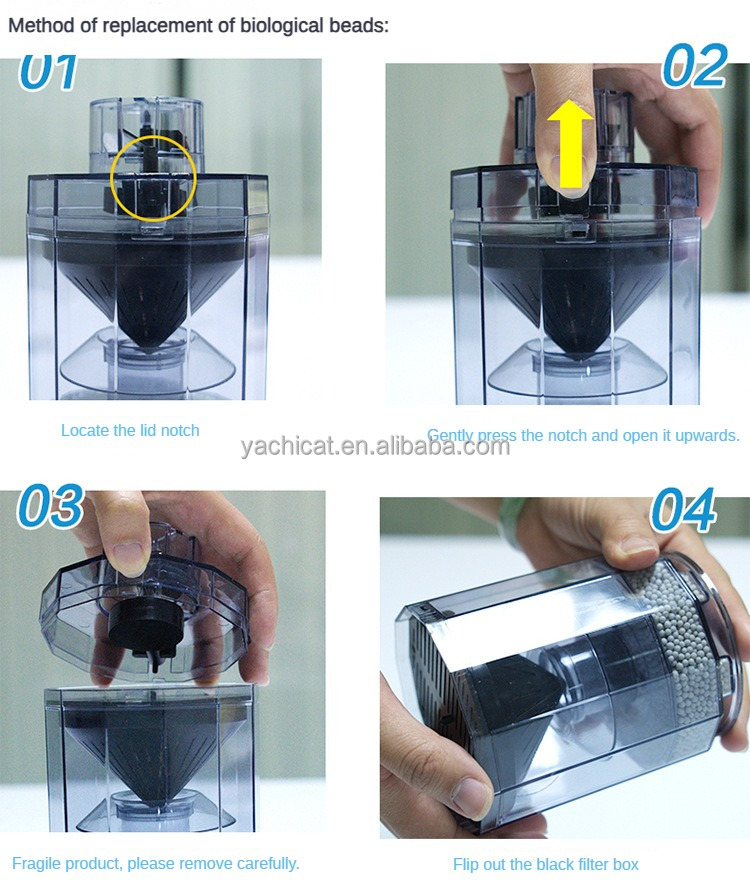 Method of replacement of biological beads:

01

Locate the lid notch

02

Gently press the notch and open it upwards.

yachicat.en.alibaba.com

03

Fragile product, please remove carefully.

04

Flip out the black filter box