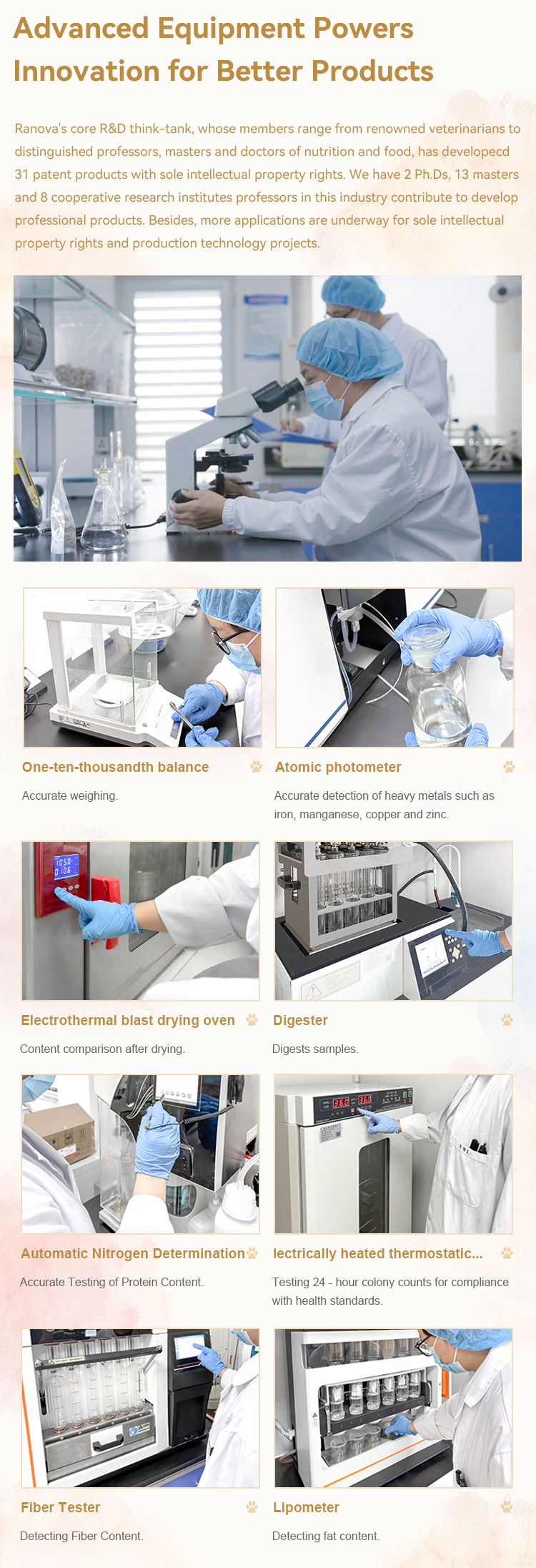 Advanced Equipment Powers Innovation for Better Products

Ranova's core R&D think-tank, whose members range from renowned veterinarians to distinguished professors, masters and doctors of nutrition and food, has developecd 31 patent products with sole intellectual property rights. We have 2 Ph.Ds, 13 masters and 8 cooperative research institutes professors in this industry contribute to develop professional products. Besides, more applications are underway for sole intellectual property rights and production technology projects.

One-ten-thousandth balance

Accurate weighing.

Atomic photometer

Accurate detection of heavy metals such as iron, manganese, copper and zinc.

Electrothermal blast drying oven

Content comparison after drying.

Digester

Digests samples.

Automatic Nitrogen Determination

Accurate Testing of Protein Content.

lectrically heated thermostatic...

Testing 24 - hour colony counts for compliance with health standards.

Fiber Tester

Detecting Fiber Content.

Lipometer

Detecting fat content.