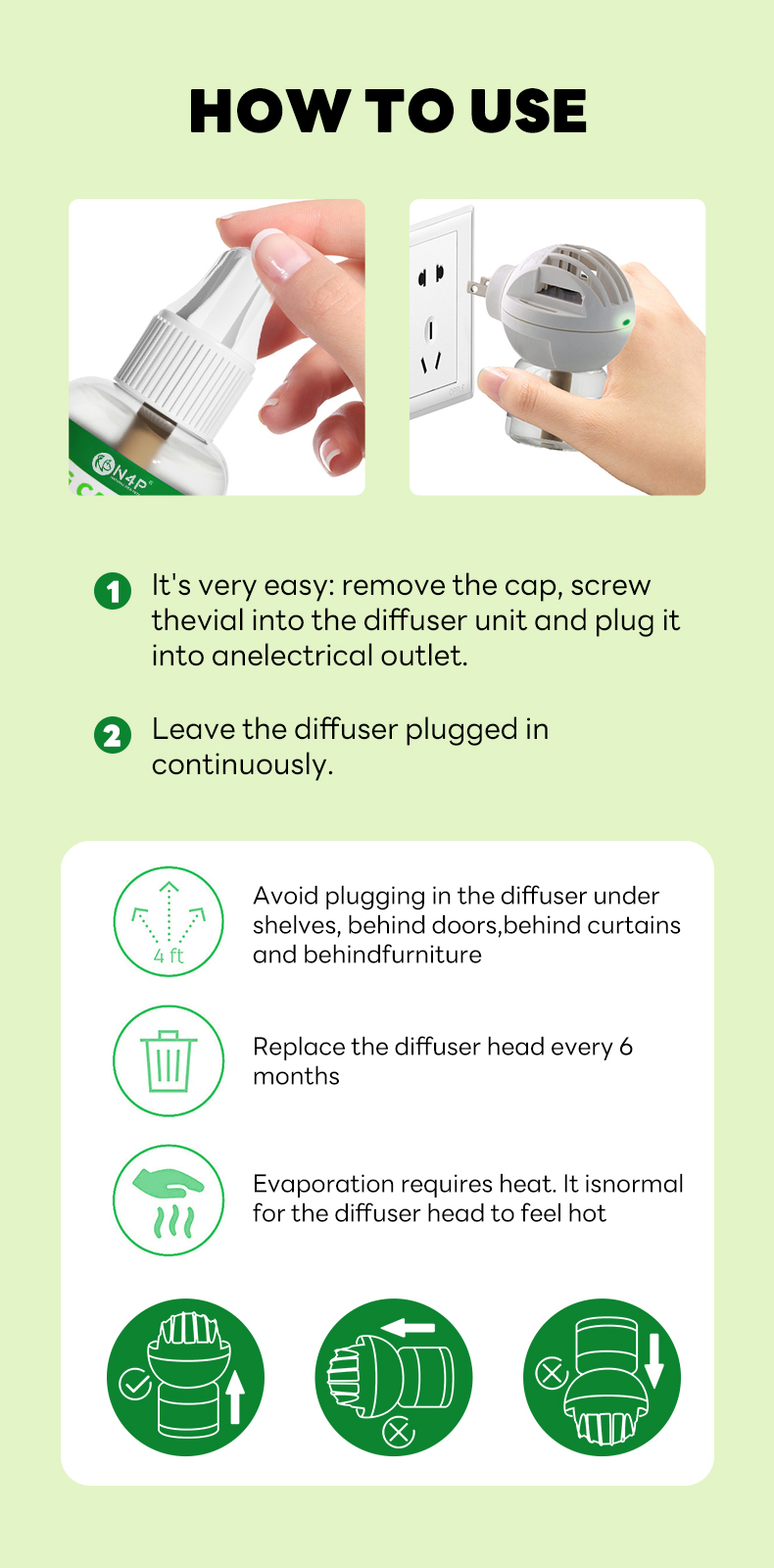 HOW TO USE

N4P

1 It's very easy: remove the cap, screw thevial into the diffuser unit and plug it into anelectrical outlet.

2 Leave the diffuser plugged in continuously.

4 ft

Avoid plugging in the diffuser under shelves, behind doors,behind curtains and behindfurniture

Replace the diffuser head every 6 months

Evaporation requires heat. It isnormal for the diffuser head to feel hot