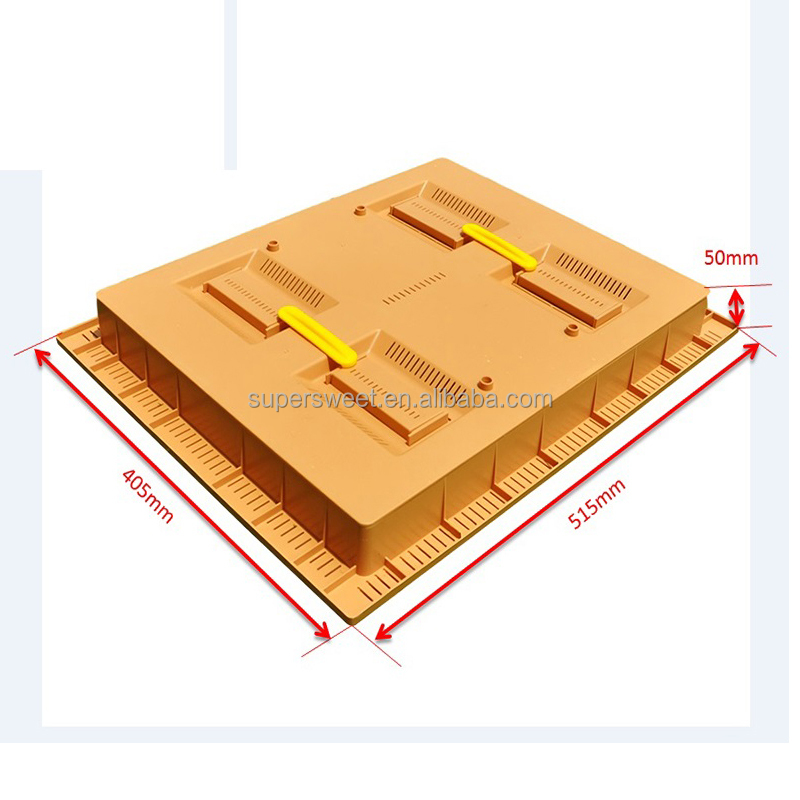 50mm

supersweet.en.alibaba.com

405mm

515mm