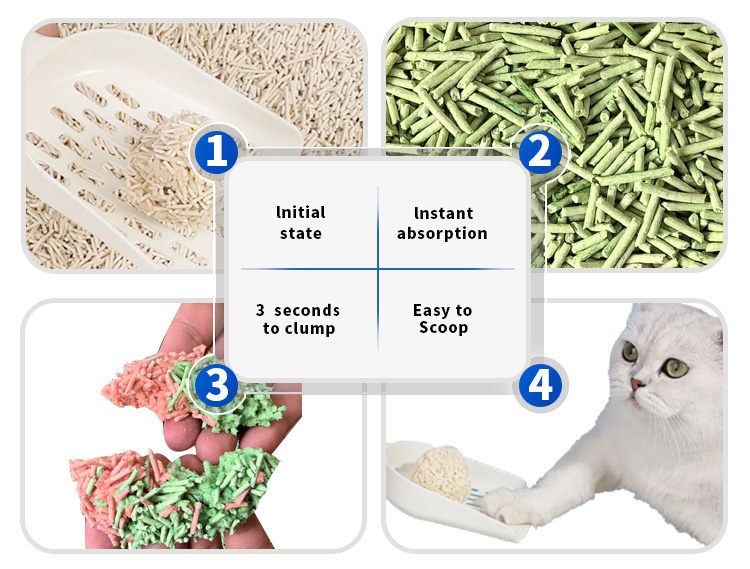 1

2

Initial state

Instant absorption

3 seconds to clump

Easy to Scoop

3

4