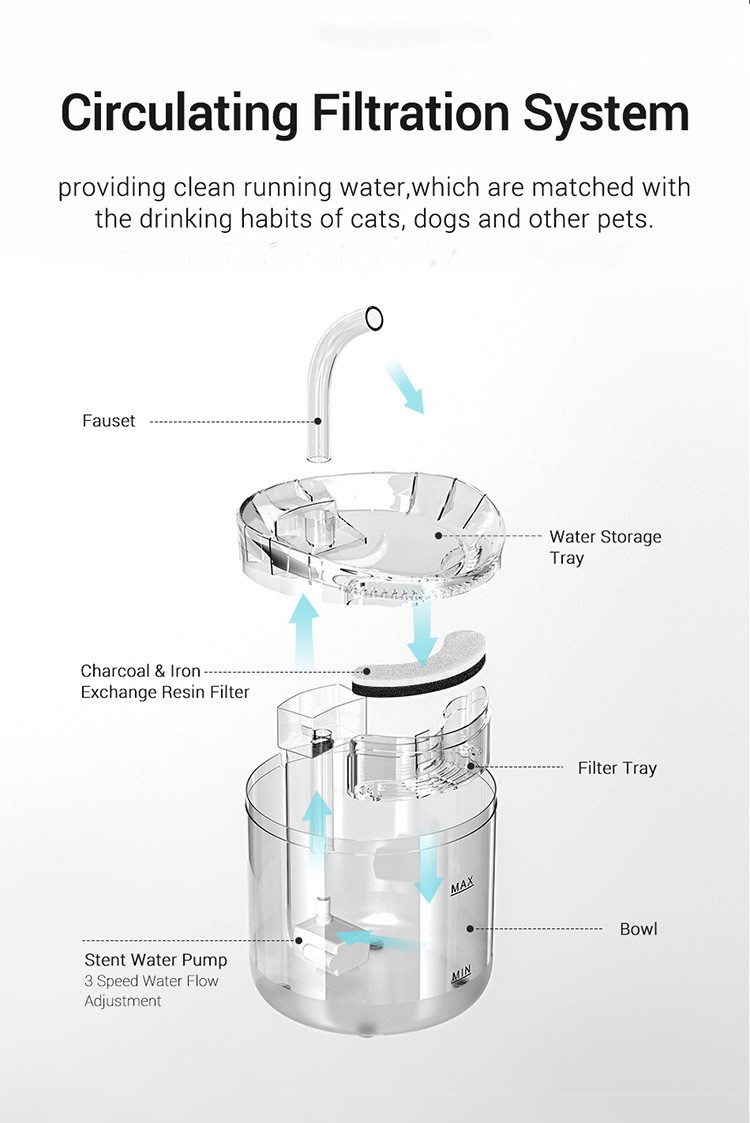 Circulating Filtration System

providing clean running water,which are matched with the drinking habits of cats, dogs and other pets.

Fauset

Water Storage Tray

Charcoal & Iron Exchange Resin Filter

Filter Tray

MAX

Bowl

MIN

Stent Water Pump
3 Speed Water Flow Adjustment