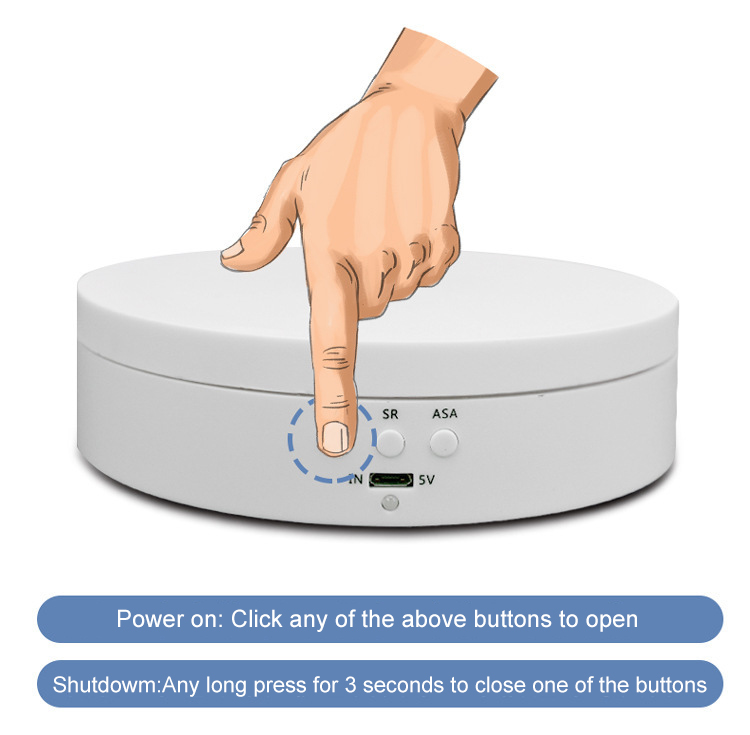 SR
ASA
IN
5V

Power on: Click any of the above buttons to open

Shutdowm:Any long press for 3 seconds to close one of the buttons