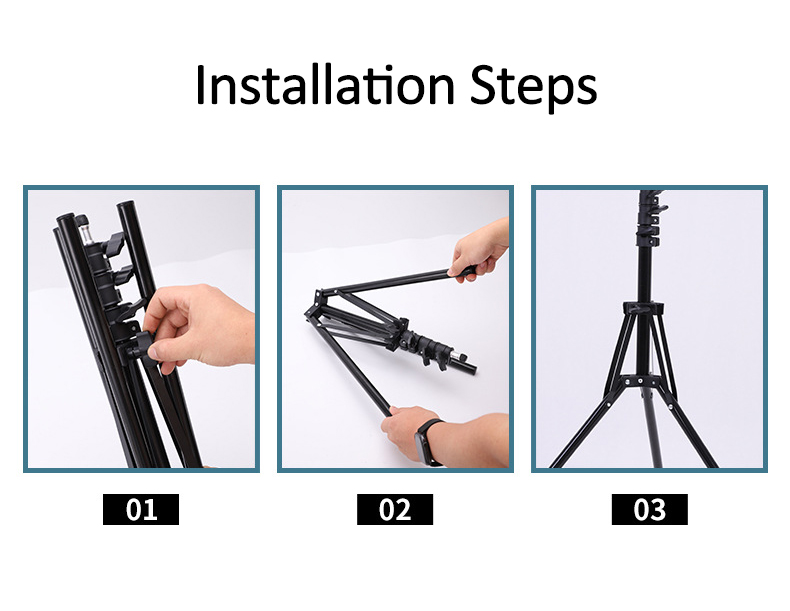 Installation Steps

01

02

03