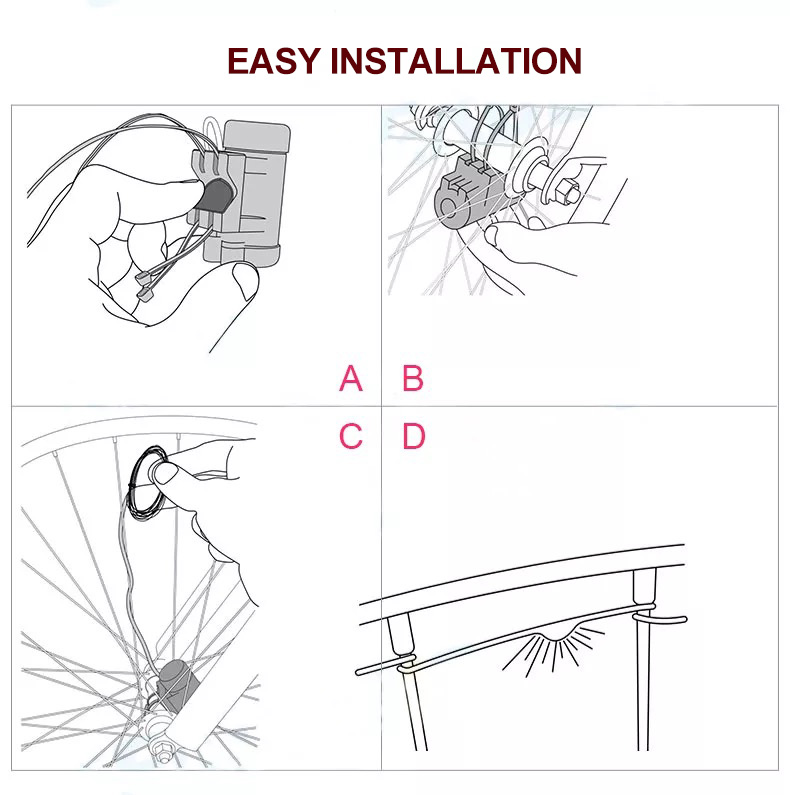 EASY INSTALLATION

A B

C D