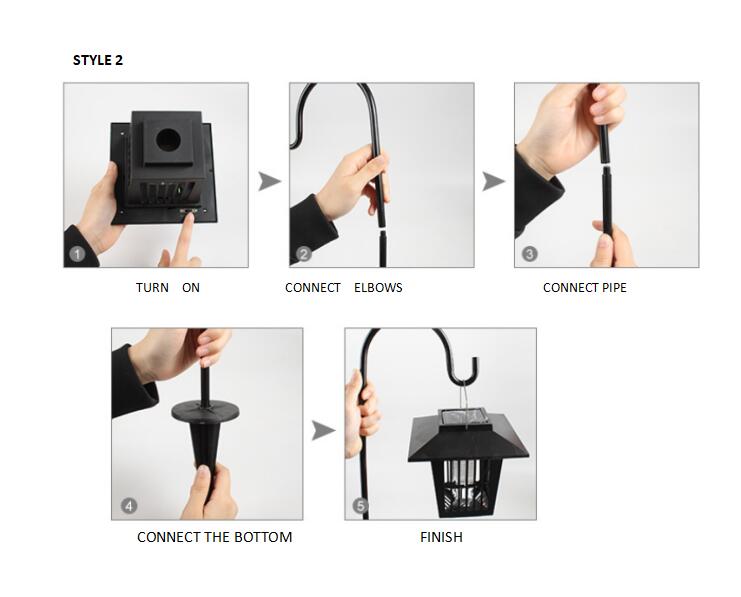 STYLE 2

1

TURN ON

2

CONNECT ELBOWS

3

CONNECT PIPE

4

CONNECT THE BOTTOM

5

FINISH