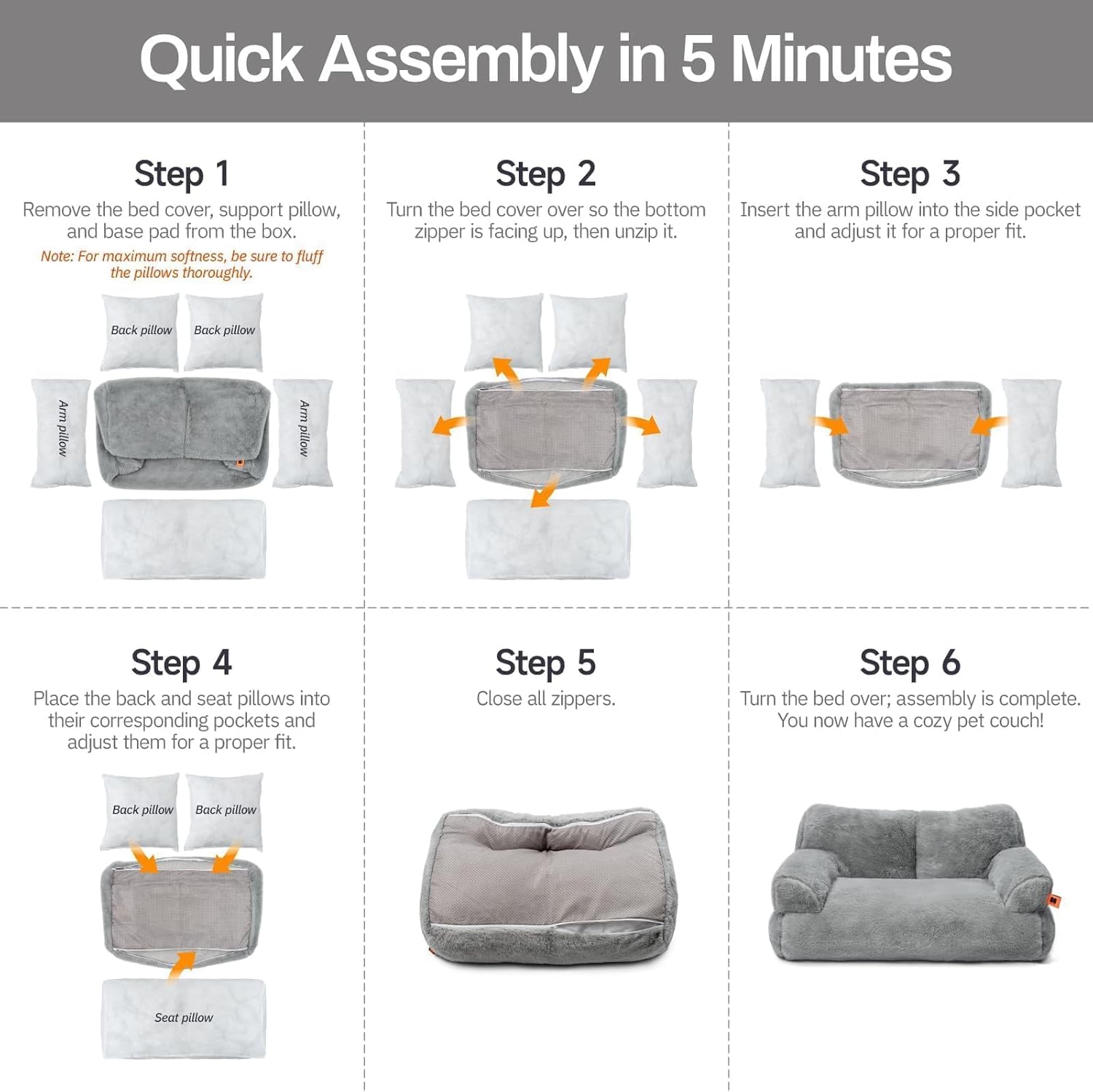 Quick Assembly in 5 Minutes

Step 1

Remove the bed cover, support pillow, and base pad from the box.

Note: For maximum softness, be sure to fluff the pillows thoroughly.

Back pillow

Back pillow

Arm pillow

Arm pillow

Step 2

Turn the bed cover over so the bottom zipper is facing up, then unzip it.

Step 3

Insert the arm pillow into the side pocket and adjust it for a proper fit.

Step 4

Place the back and seat pillows into their corresponding pockets and adjust them for a proper fit.

Back pillow

Back pillow

Seat pillow

Step 5

Close all zippers.

Step 6

Turn the bed over; assembly is complete. You now have a cozy pet couch!