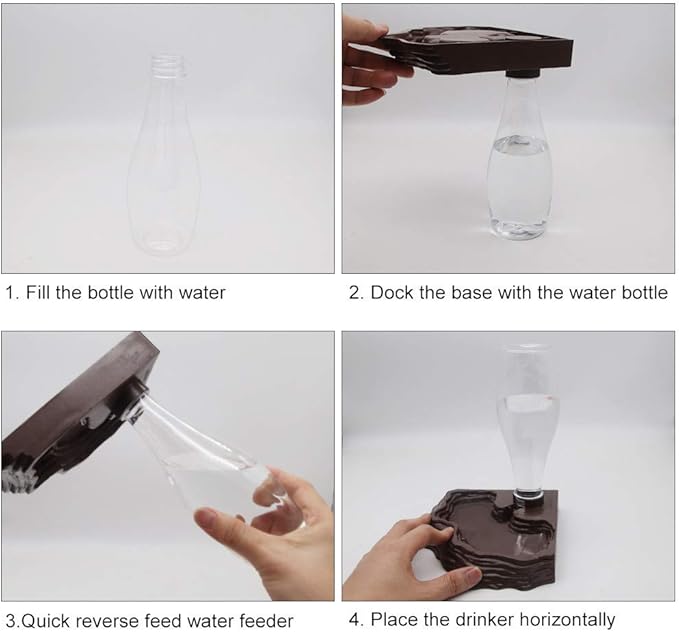 1. Fill the bottle with water

2. Dock the base with the water bottle

3.Quick reverse feed water feeder

4. Place the drinker horizontally