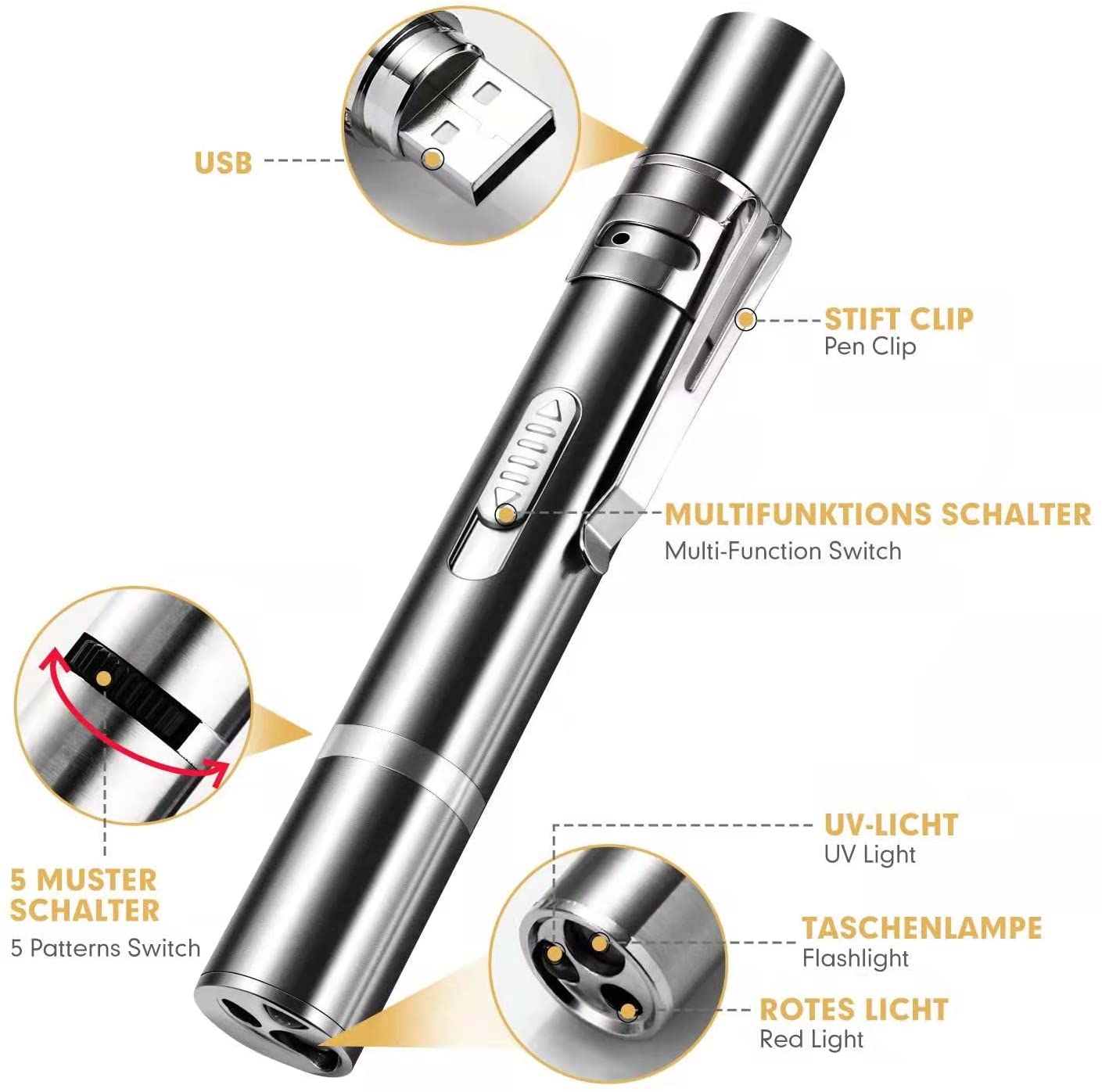 USB

STIFT CLIP
Pen Clip

MULTIFUNKTIONS SCHALTER
Multi-Function Switch

5 MUSTER SCHALTER
5 Patterns Switch

UV-LICHT
UV Light

TASCHENLAMPE
Flashlight

ROTES LICHT
Red Light