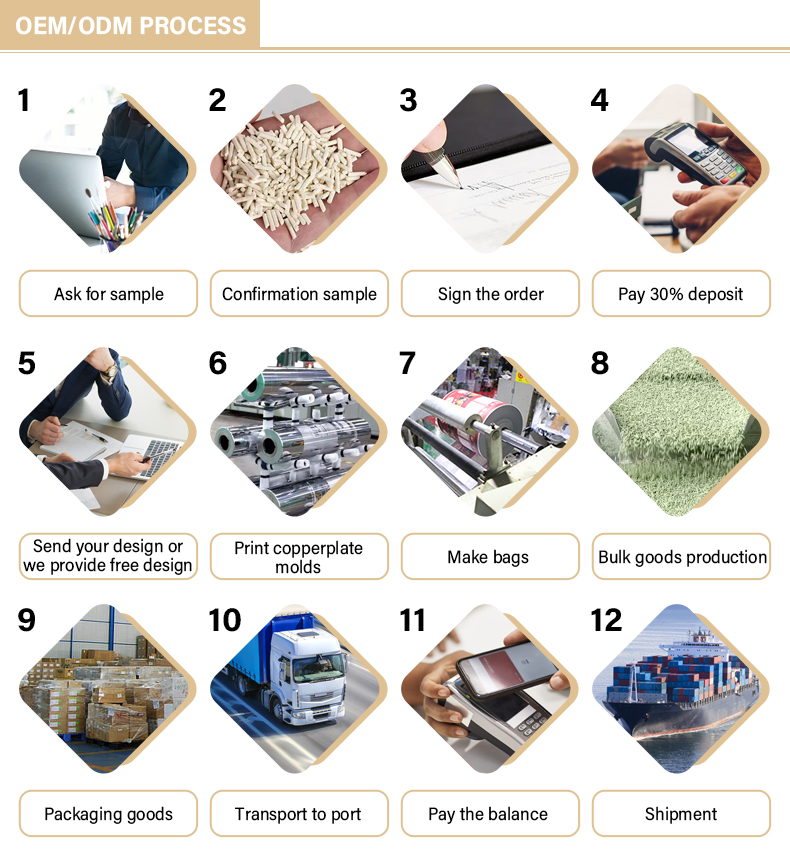 OEM/ODM PROCESS

1

Ask for sample

2

Confirmation sample

3

Sign the order

4

Pay 30% deposit

5

Send your design or we provide free design

6

Print copperplate molds

7

Make bags

8

Bulk goods production

9

Packaging goods

10

Transport to port

11

Pay the balance

12

Shipment