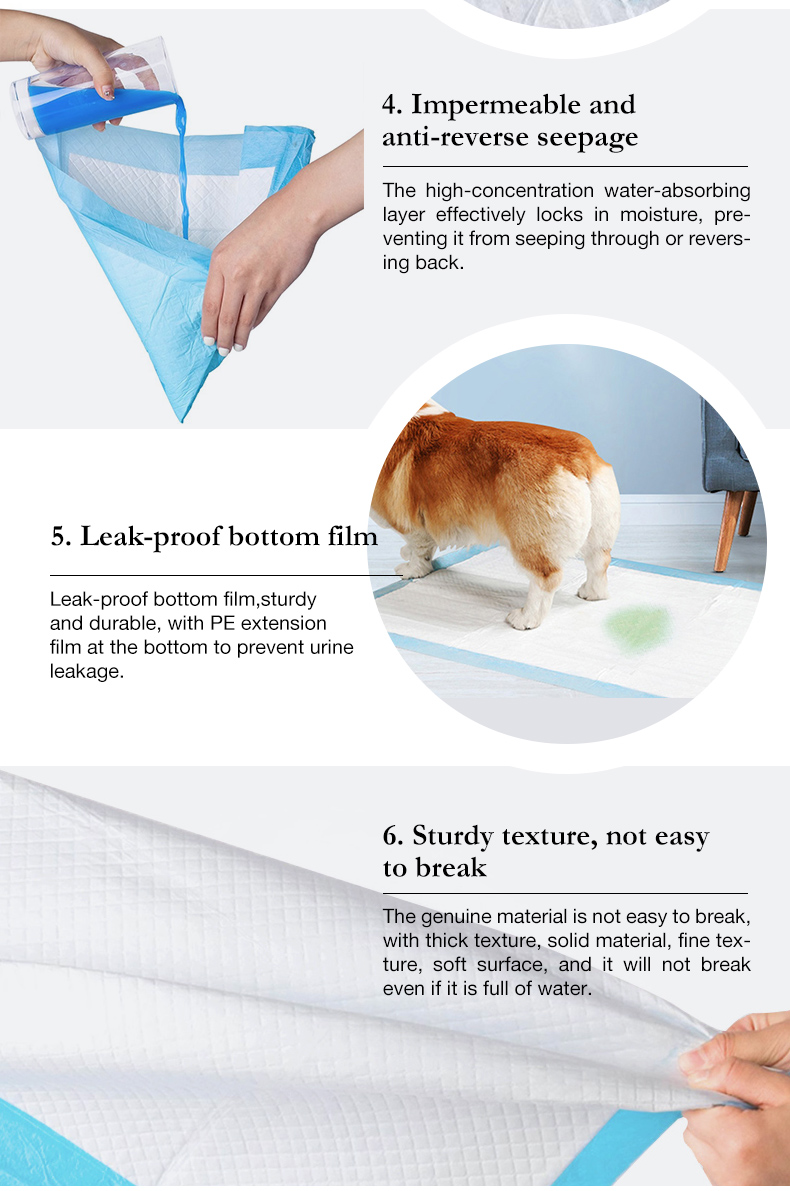 4. Impermeable and anti-reverse seepage

The high-concentration water-absorbing layer effectively locks in moisture, preventing it from seeping through or reversing back.

5. Leak-proof bottom film

Leak-proof bottom film,sturdy and durable, with PE extension film at the bottom to prevent urine leakage.

6. Sturdy texture, not easy to break

The genuine material is not easy to break, with thick texture, solid material, fine texture, soft surface, and it will not break even if it is full of water.