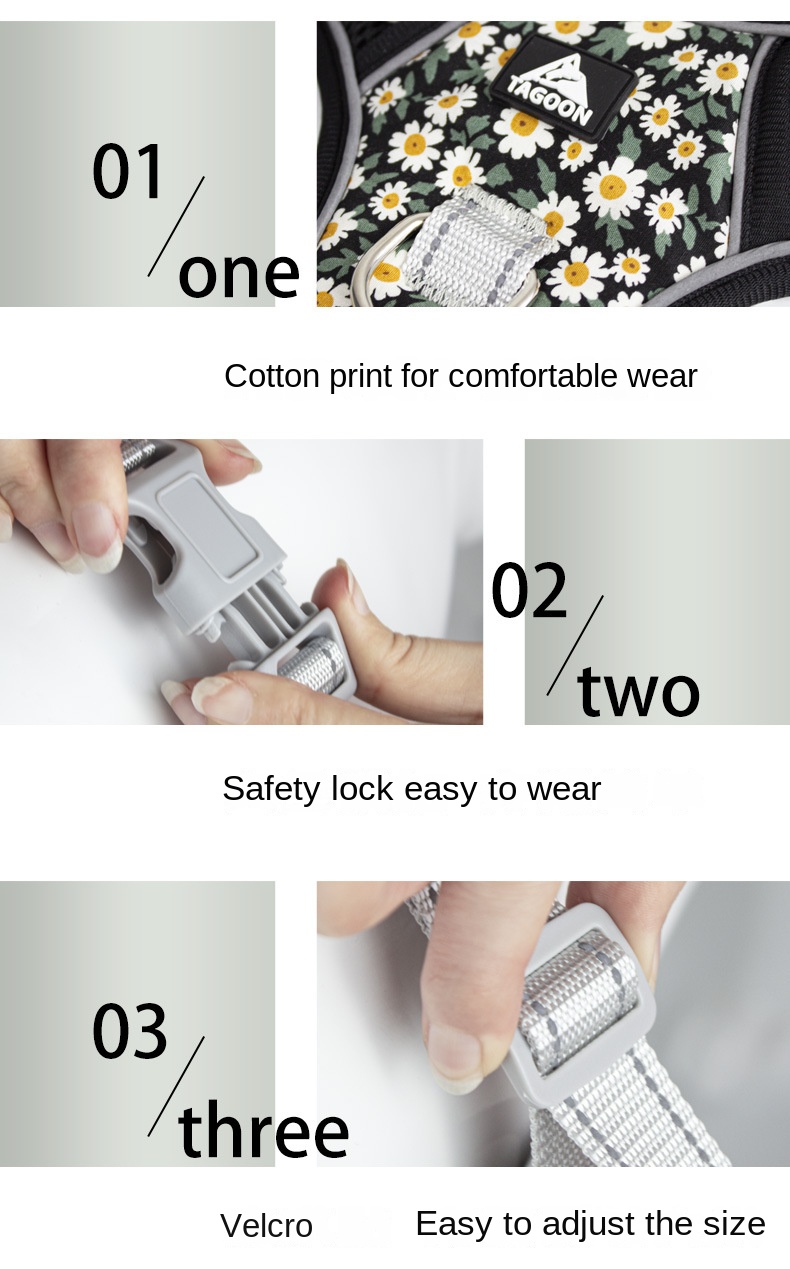 01
one

TAGOON

Cotton print for comfortable wear

02
two

Safety lock easy to wear

03
three

Velcro Easy to adjust the size