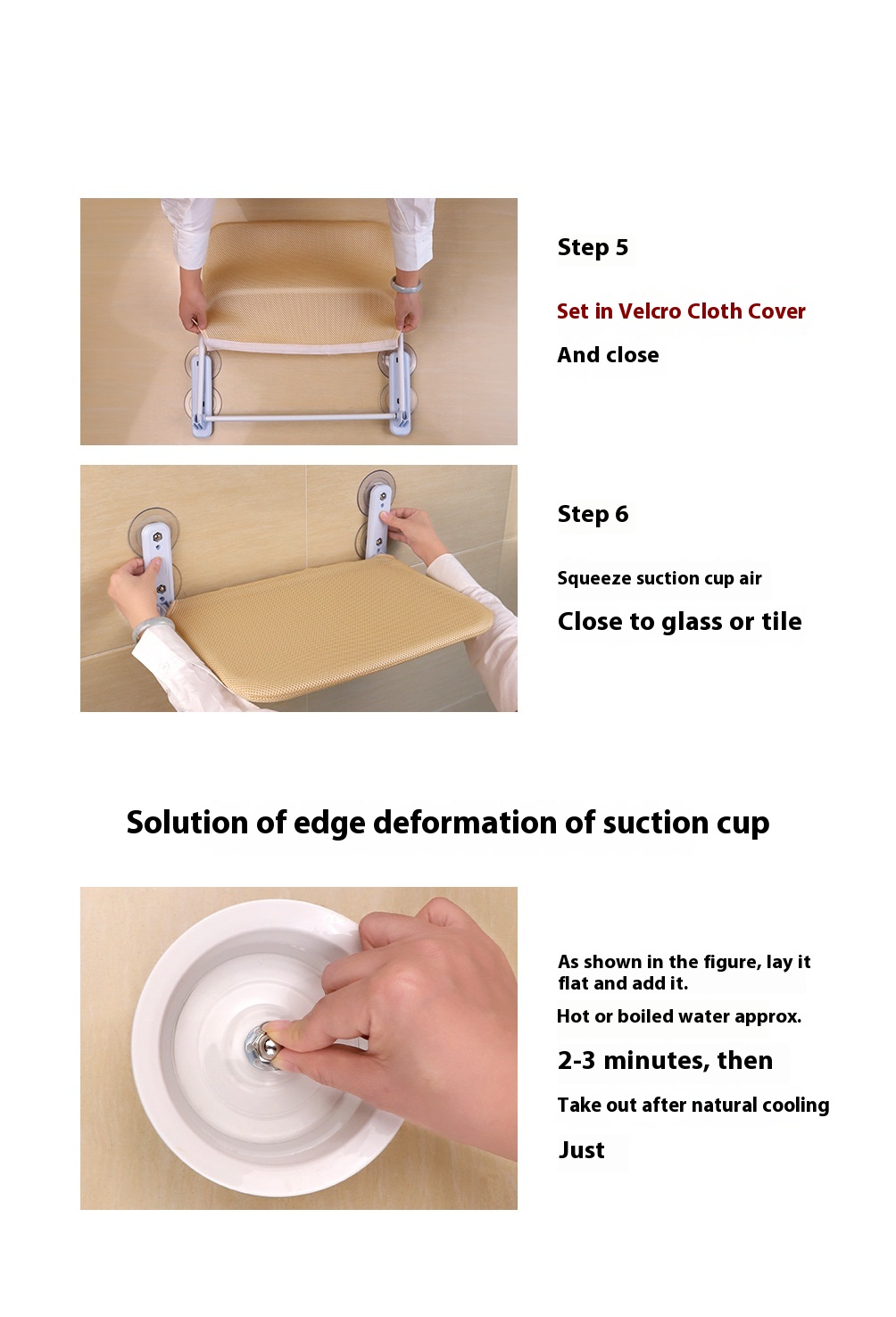 Step 5

Set in Velcro Cloth Cover

And close

Step 6

Squeeze suction cup air

Close to glass or tile

Solution of edge deformation of suction cup

As shown in the figure, lay it flat and add it.

Hot or boiled water approx.

2-3 minutes, then

Take out after natural cooling

Just