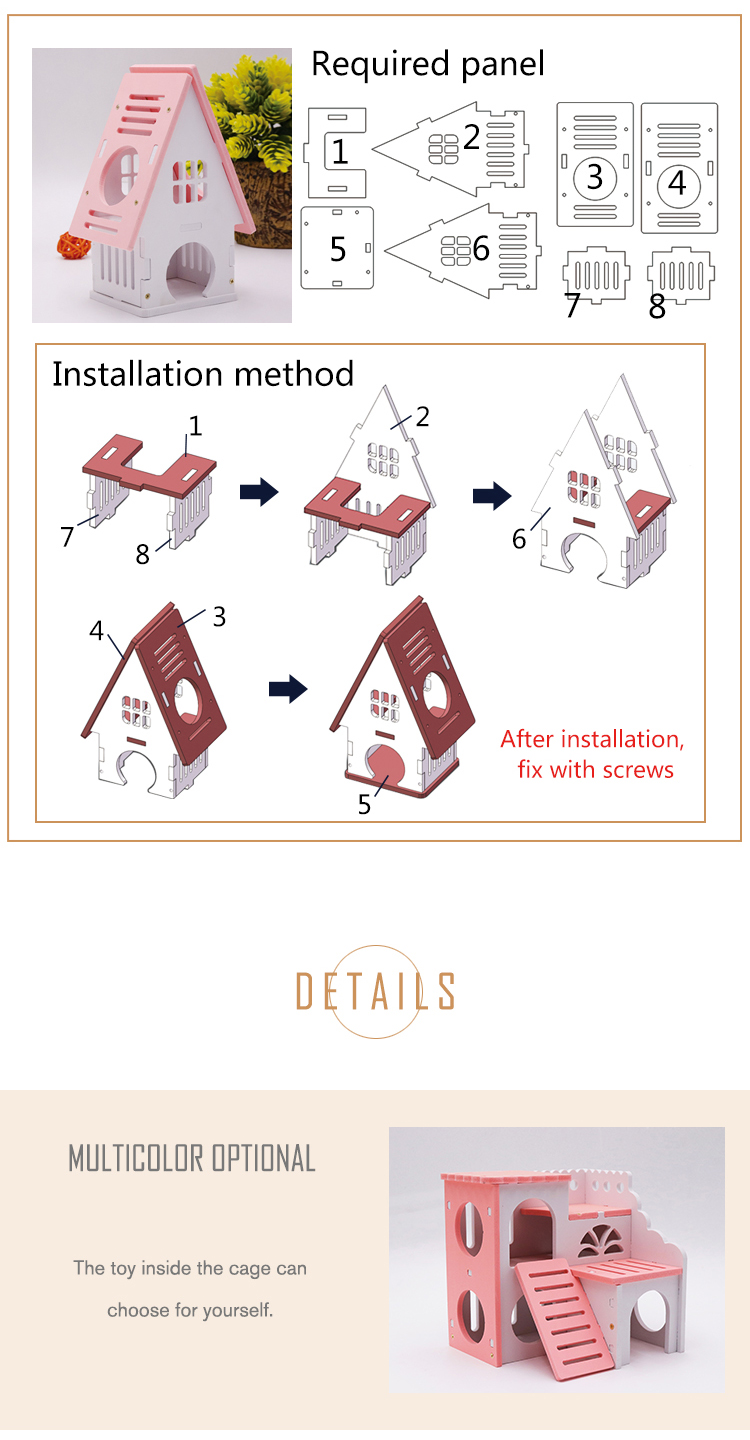 Required panel

1 2 3 4 5 6 7 8

Installation method

1 7 8 2 6

4 3 5

After installation, fix with screws

DETAILS

MULTICOLOR OPTIONAL

The toy inside the cage can choose for yourself.