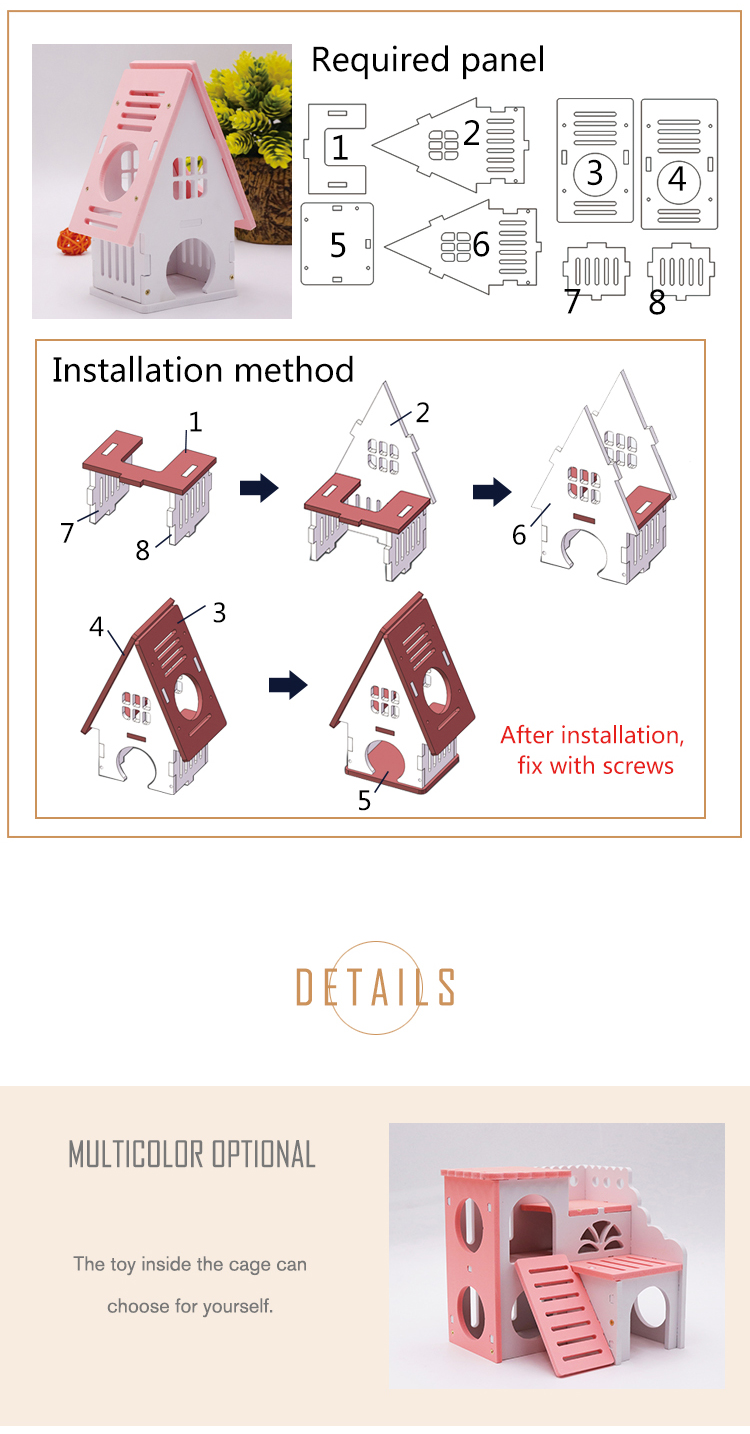 Required panel

1 2 3 4 5 6 7 8

Installation method

1 7 8 2 6 4 3 5

After installation, fix with screws

DETAILS

MULTICOLOR OPTIONAL

The toy inside the cage can choose for yourself.