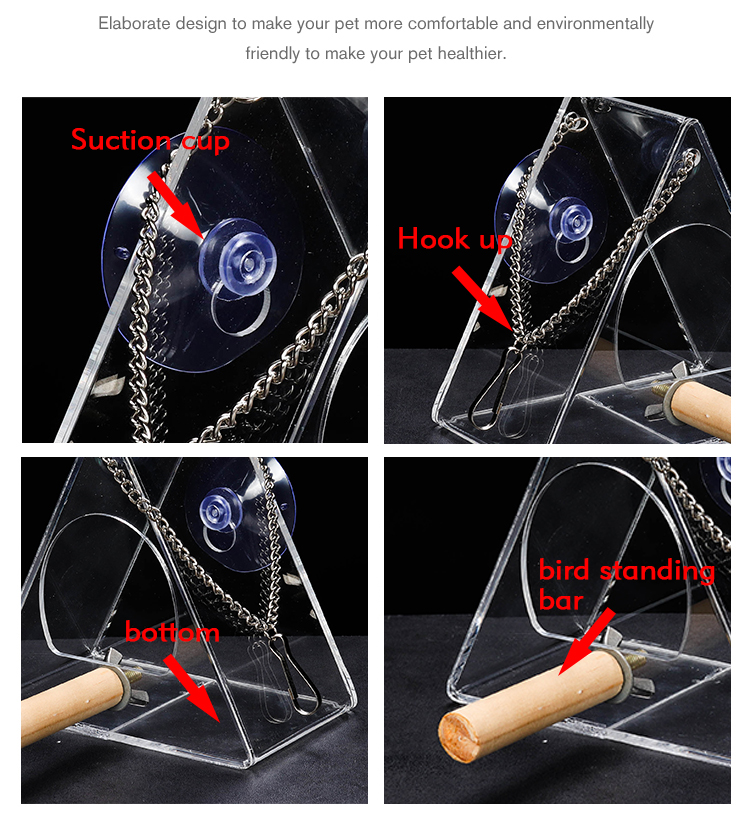 Elaborate design to make your pet more comfortable and environmentally friendly to make your pet healthier.

Suction cup

Hook up

bottom

bird standing bar