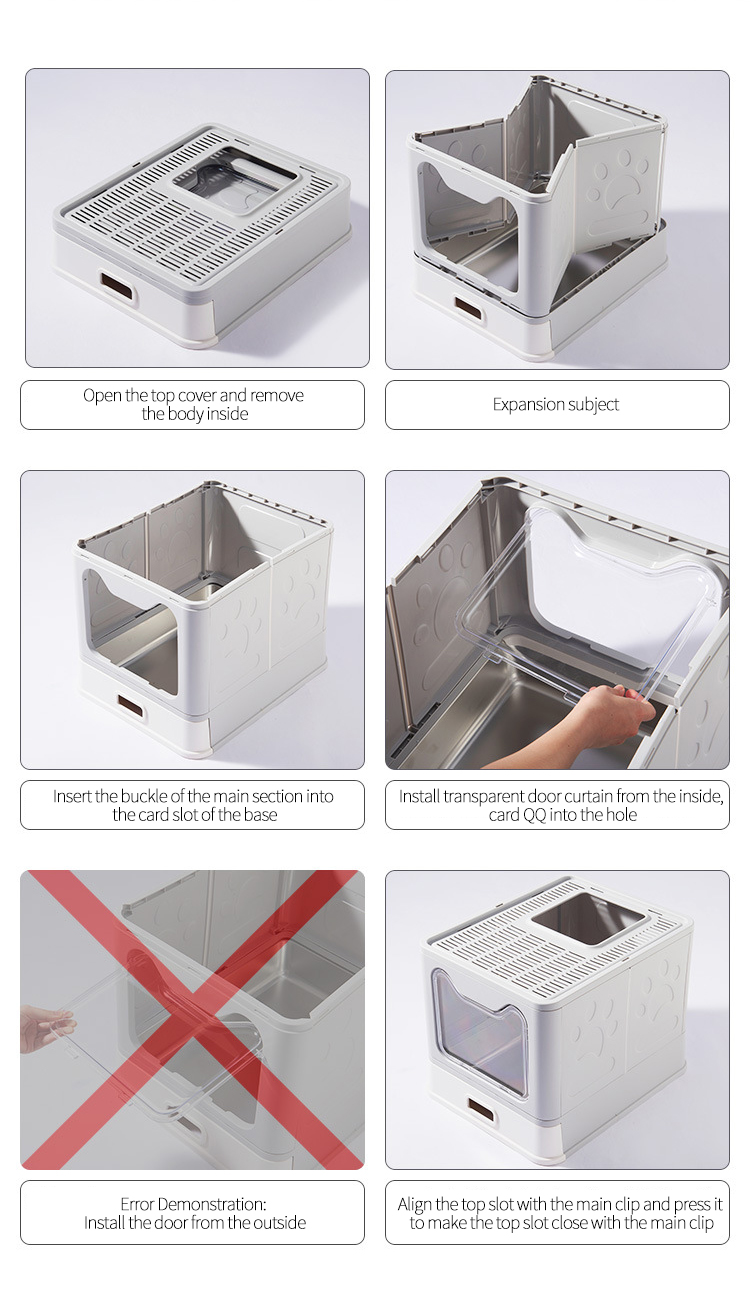 Open the top cover and remove the body inside

Expansion subject

Insert the buckle of the main section into the card slot of the base

Install transparent door curtain from the inside, card QQ into the hole

Error Demonstration:
Install the door from the outside

Align the top slot with the main clip and press it to make the top slot close with the main clip