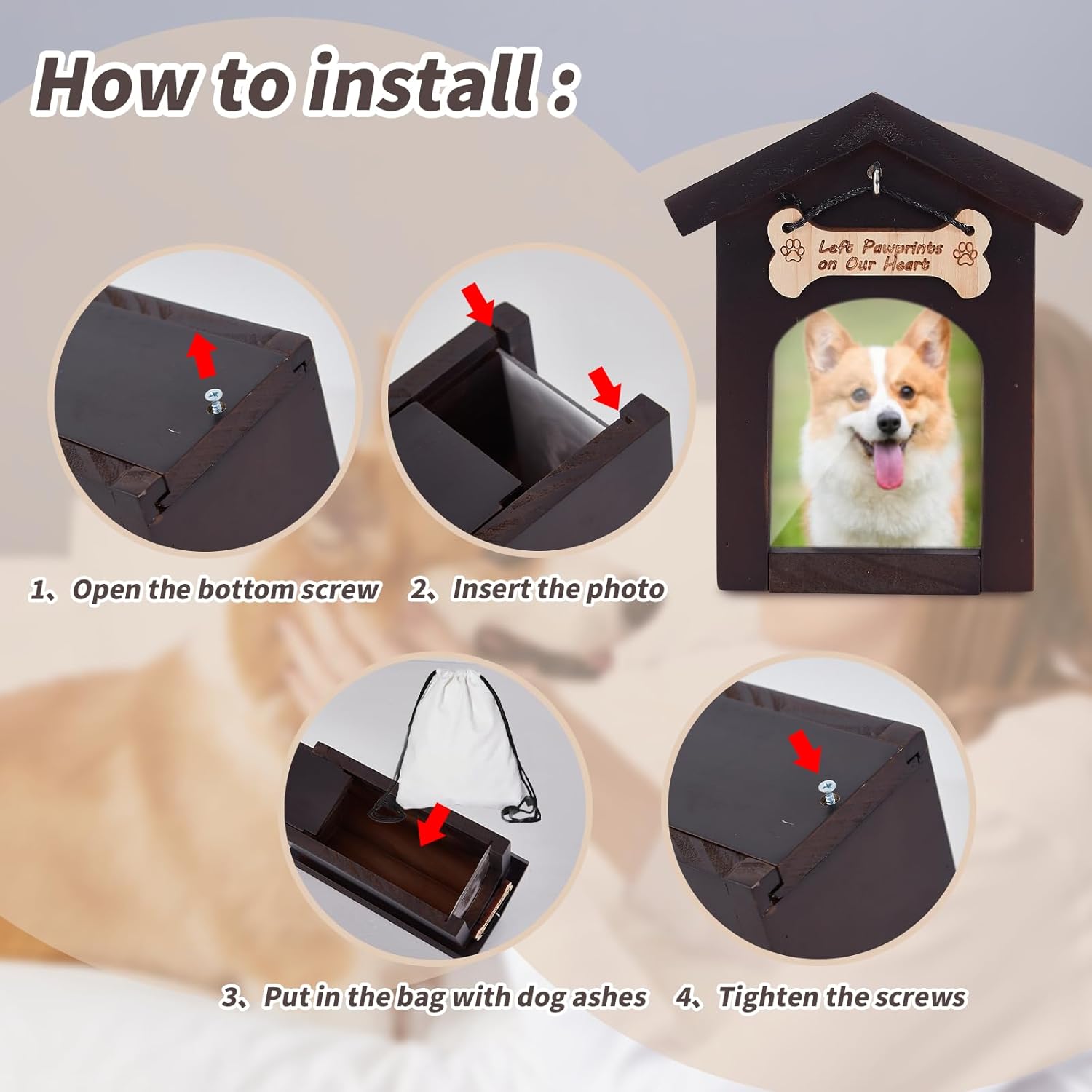 How to install :

Left Pawprints on Our Heart

1、Open the bottom screw

2、Insert the photo

3、Put in the bag with dog ashes

4、Tighten the screws