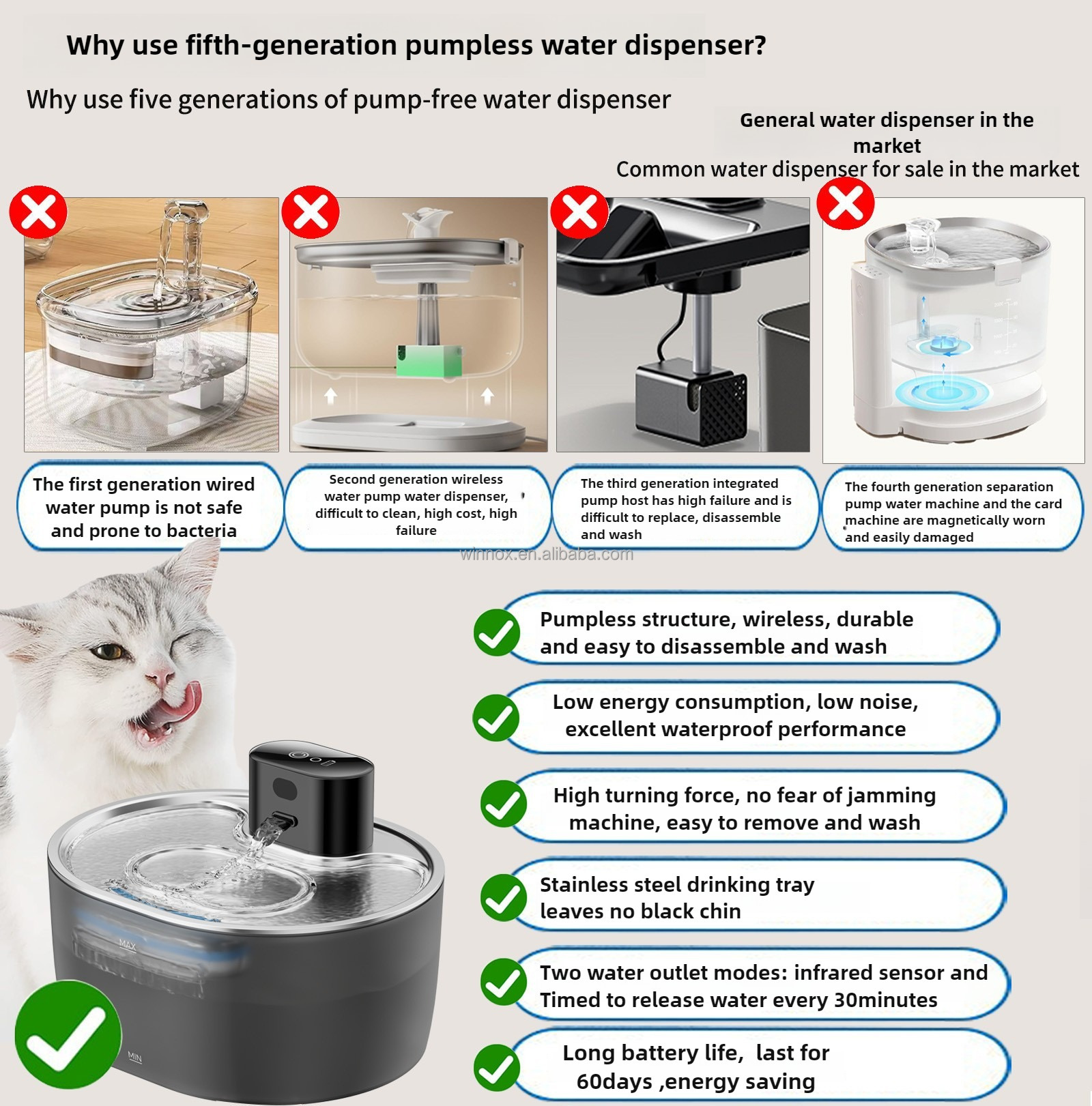 Why use fifth-generation pumpless water dispenser?

Why use five generations of pump-free water dispenser

General water dispenser in the market
Common water dispenser for sale in the market

The first generation wired water pump is not safe and prone to bacteria

Second generation wireless water pump water dispenser, difficult to clean, high cost, high failure

The third generation integrated pump host has high failure and is difficult to replace, disassemble and wash

The fourth generation separation pump water machine and the card machine are magnetically worn and easily damaged

winnox.en.alibaba.com

Pumpless structure, wireless, durable and easy to disassemble and wash

Low energy consumption, low noise, excellent waterproof performance

High turning force, no fear of jamming machine, easy to remove and wash

Stainless steel drinking tray leaves no black chin

Two water outlet modes: infrared sensor and Timed to release water every 30minutes

Long battery life, last for 60days ,energy saving

MAX

MIN