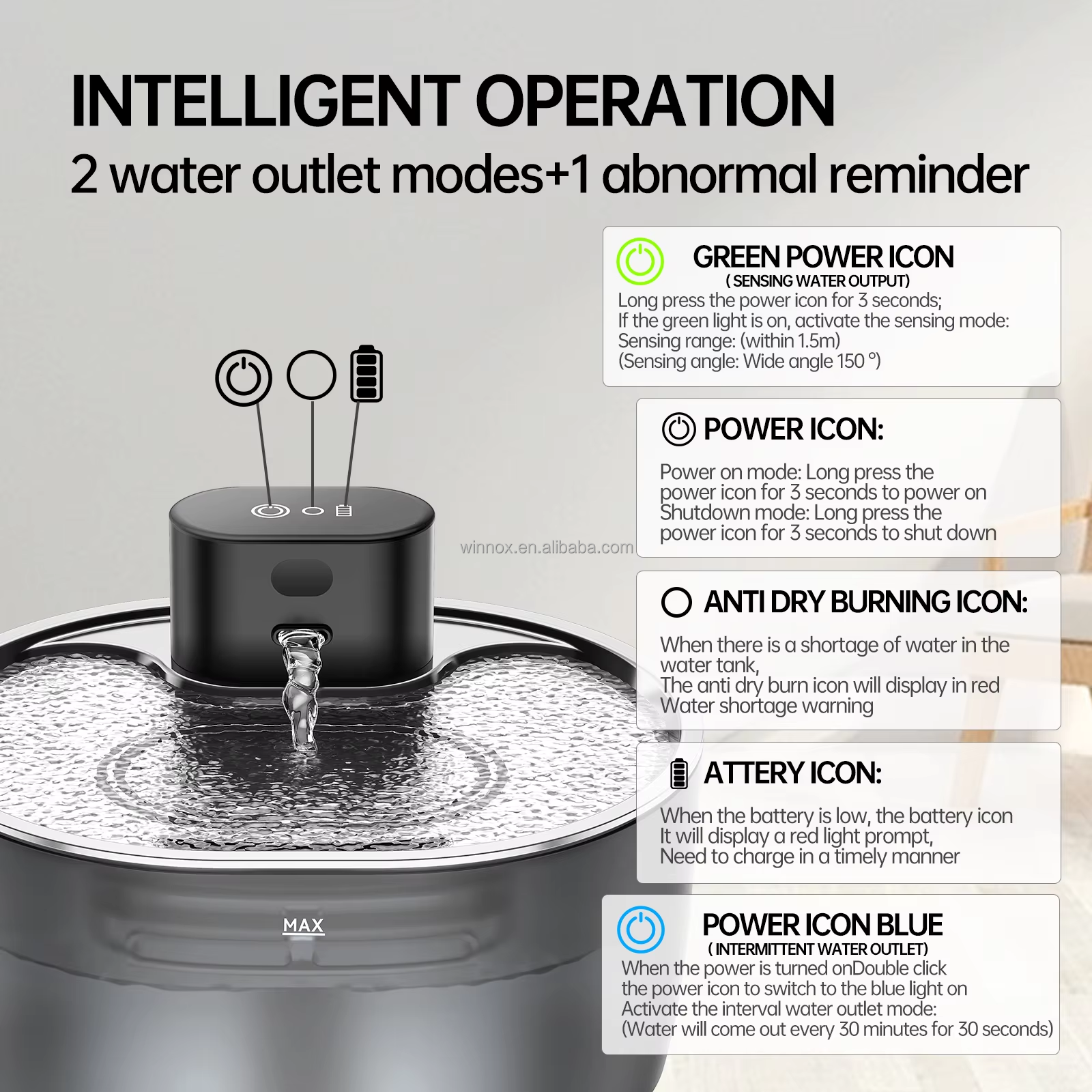 INTELLIGENT OPERATION
2 water outlet modes+1 abnormal reminder

GREEN POWER ICON
( SENSING WATER OUTPUT)
Long press the power icon for 3 seconds;
If the green light is on, activate the sensing mode:
Sensing range: (within 1.5m)
(Sensing angle: Wide angle 150 °)

POWER ICON:
Power on mode: Long press the power icon for 3 seconds to power on
Shutdown mode: Long press the power icon for 3 seconds to shut down

winnox.en.alibaba.com

ANTI DRY BURNING ICON:
When there is a shortage of water in the water tank,
The anti dry burn icon will display in red
Water shortage warning

ATTERY ICON:
When the battery is low, the battery icon
It will display a red light prompt,
Need to charge in a timely manner

MAX

POWER ICON BLUE
( INTERMITTENT WATER OUTLET)
When the power is turned onDouble click the power icon to switch to the blue light on
Activate the interval water outlet mode:
(Water will come out every 30 minutes for 30 seconds)