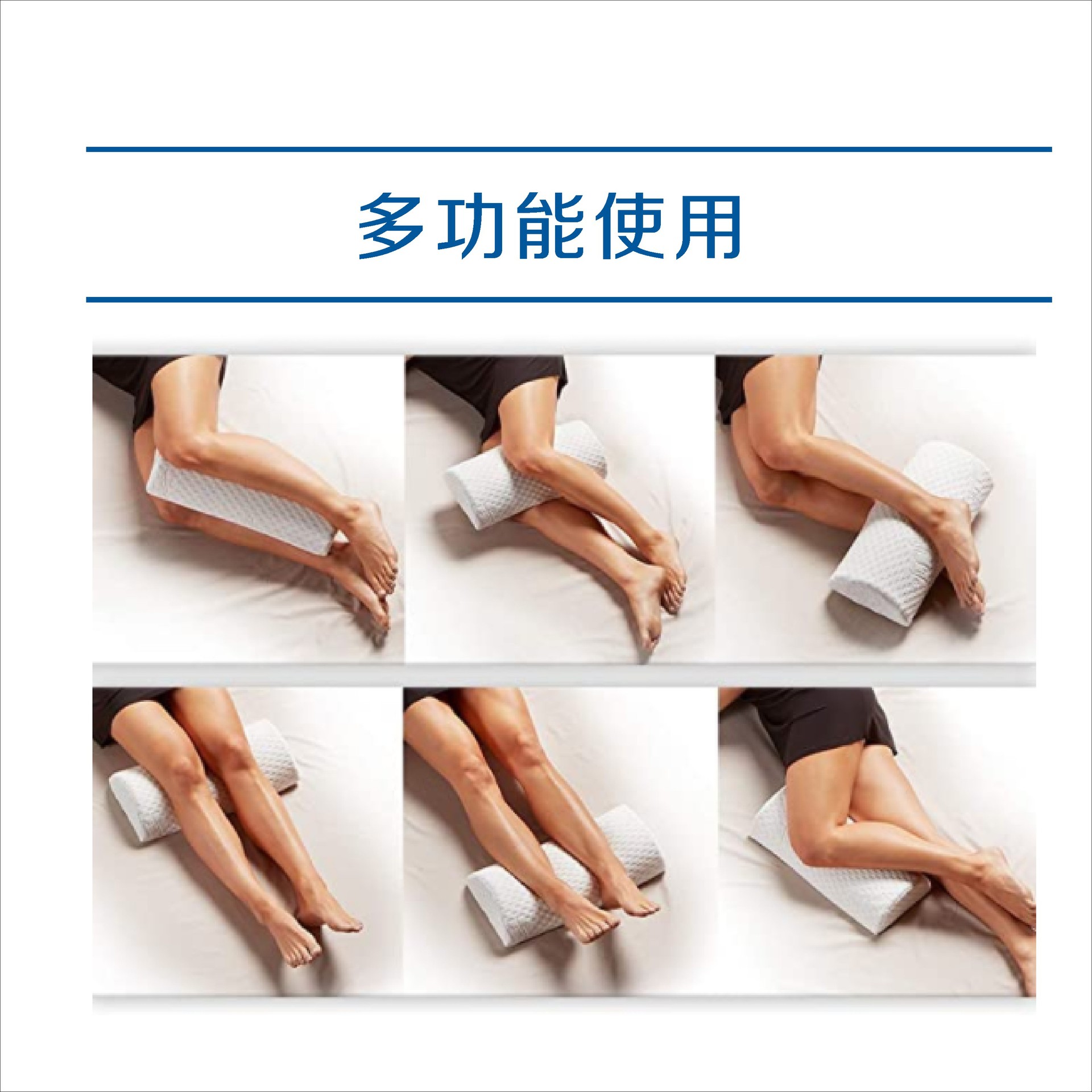 多功能使用