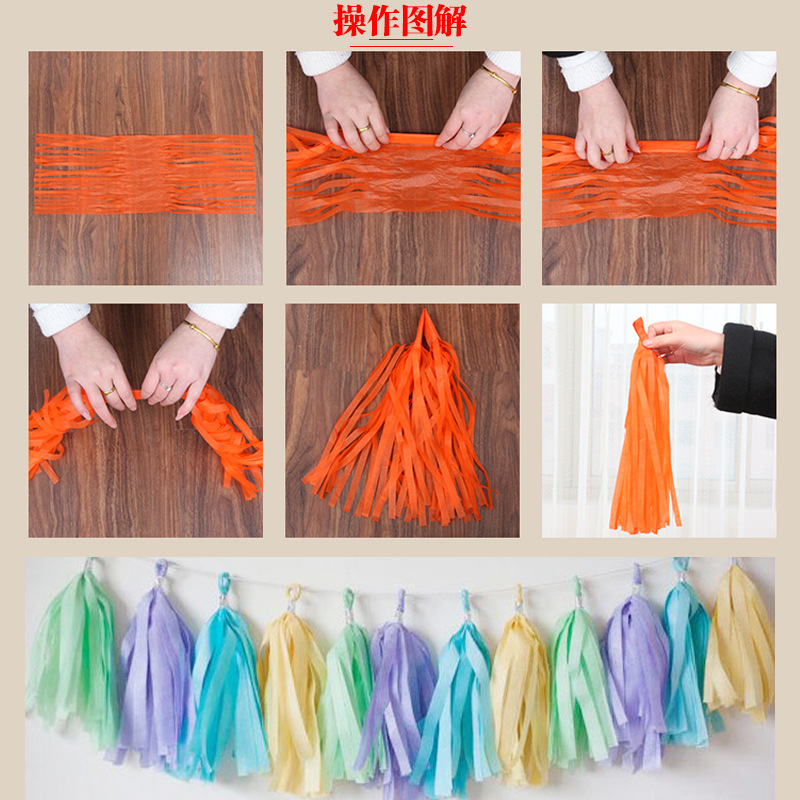 操作图解