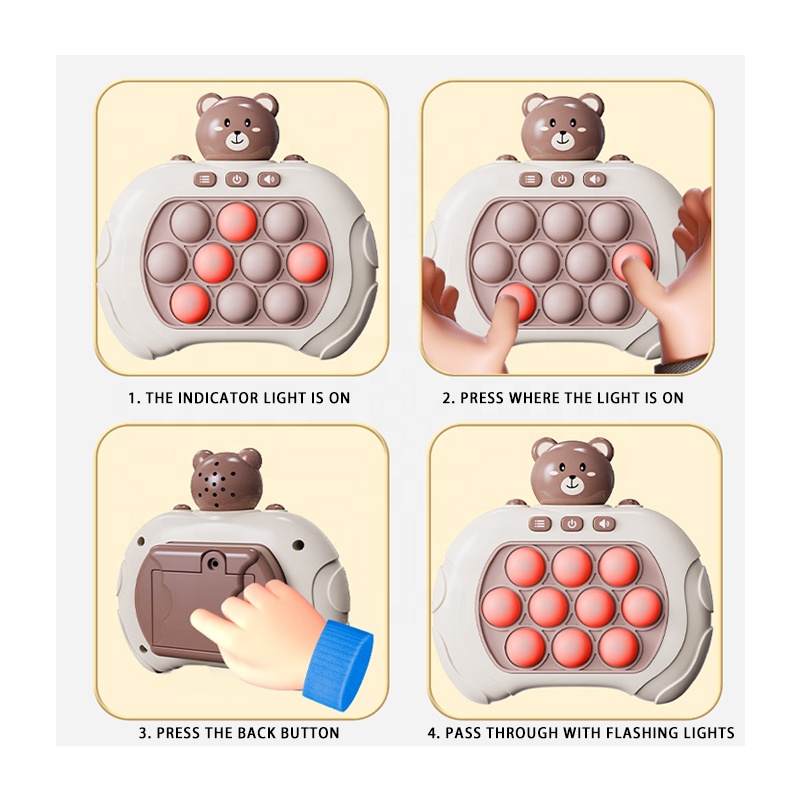 1. THE INDICATOR LIGHT IS ON

2. PRESS WHERE THE LIGHT IS ON

3. PRESS THE BACK BUTTON

4. PASS THROUGH WITH FLASHING LIGHTS