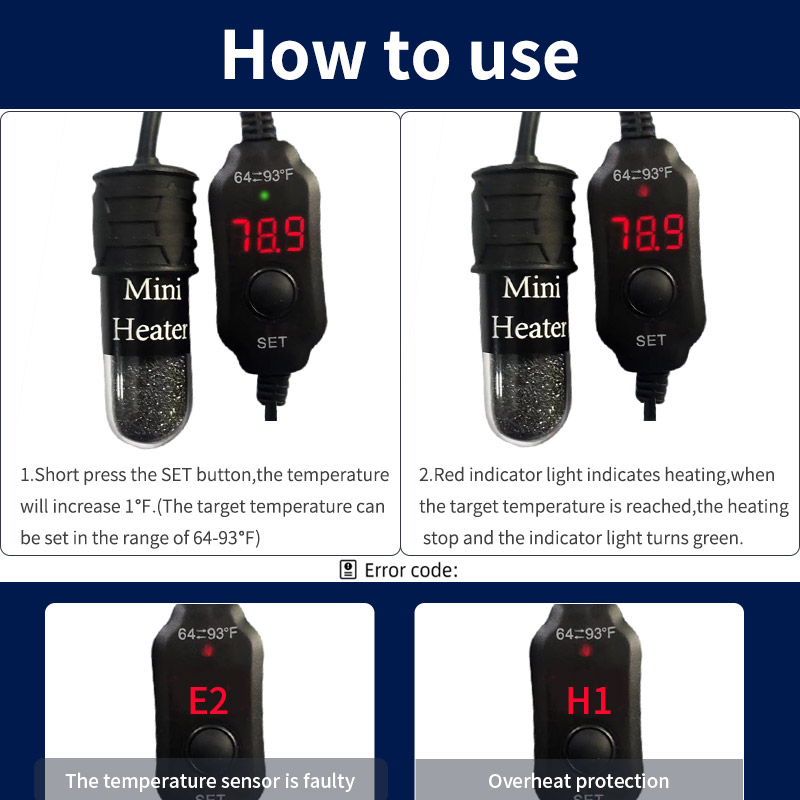 How to use

Mini Heater

64⇄93°F

78.9

SET

1.Short press the SET button,the temperature will increase 1°F.(The target temperature can be set in the range of 64-93°F)

Mini Heater

64⇄93°F

78.9

SET

2.Red indicator light indicates heating,when the target temperature is reached,the heating stop and the indicator light turns green.

Error code:

64⇄93°F

E2

The temperature sensor is faulty

64⇄93°F

H1

Overheat protection