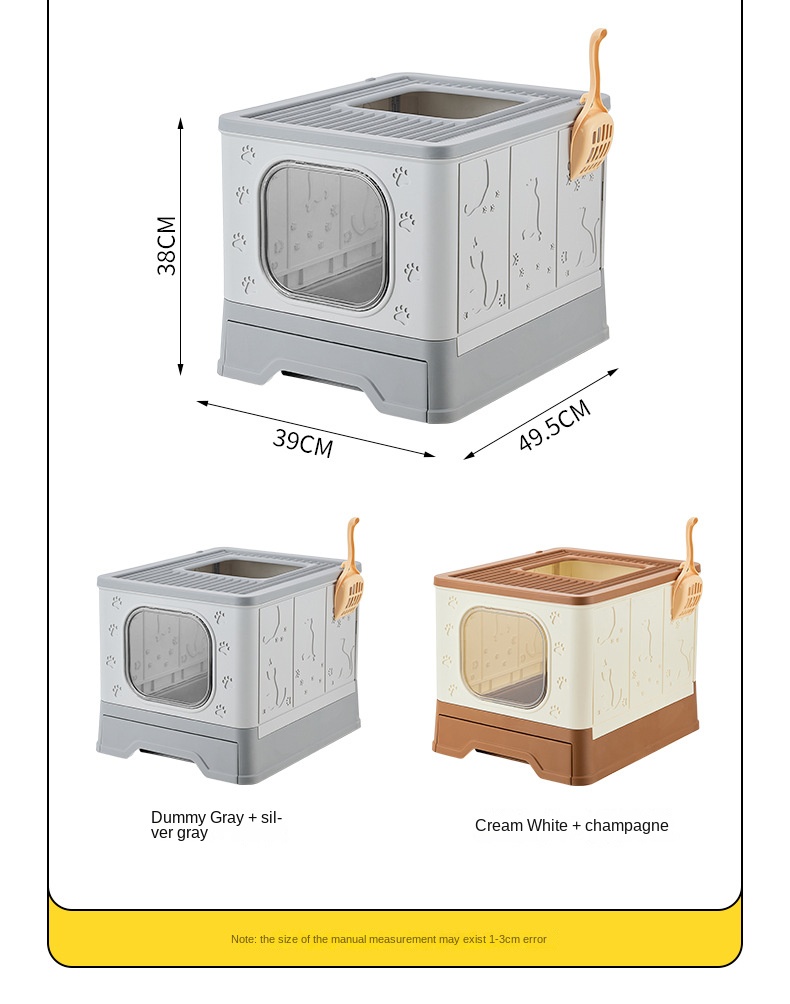 38CM

39CM

49.5CM

Dummy Gray + silver gray

Cream White + champagne

Note: the size of the manual measurement may exist 1-3cm error