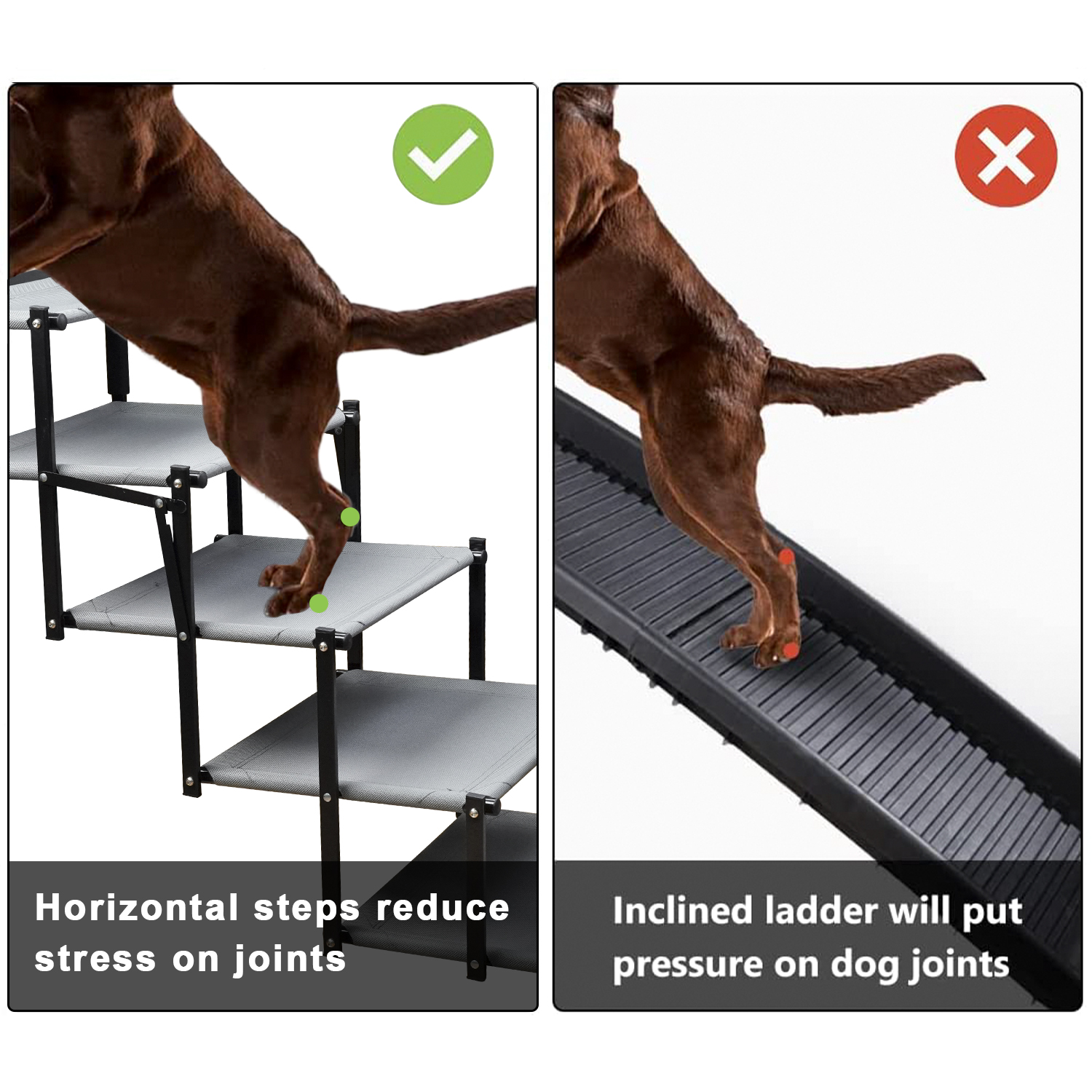 Horizontal steps reduce stress on joints

Inclined ladder will put pressure on dog joints