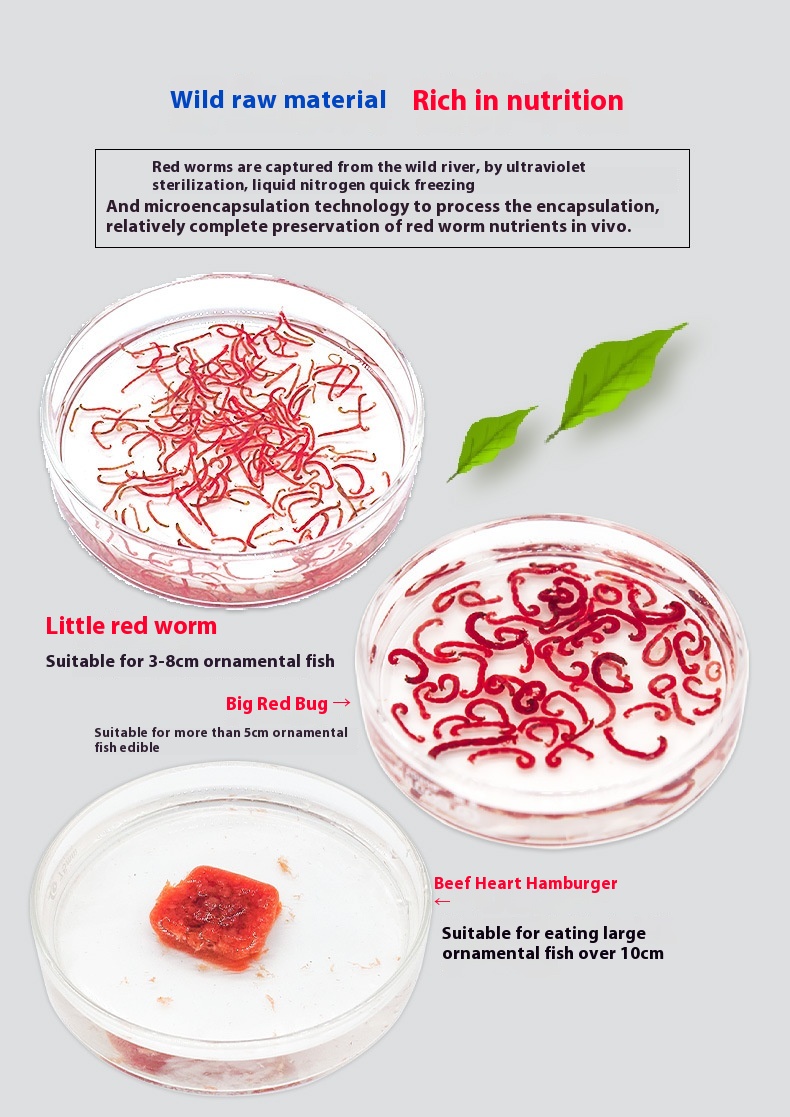 Wild raw material Rich in nutrition

Red worms are captured from the wild river, by ultraviolet sterilization, liquid nitrogen quick freezing
And microencapsulation technology to process the encapsulation, relatively complete preservation of red worm nutrients in vivo.

Little red worm

Suitable for 3-8cm ornamental fish

Big Red Bug →

Suitable for more than 5cm ornamental fish edible

Beef Heart Hamburger
←

Suitable for eating large ornamental fish over 10cm