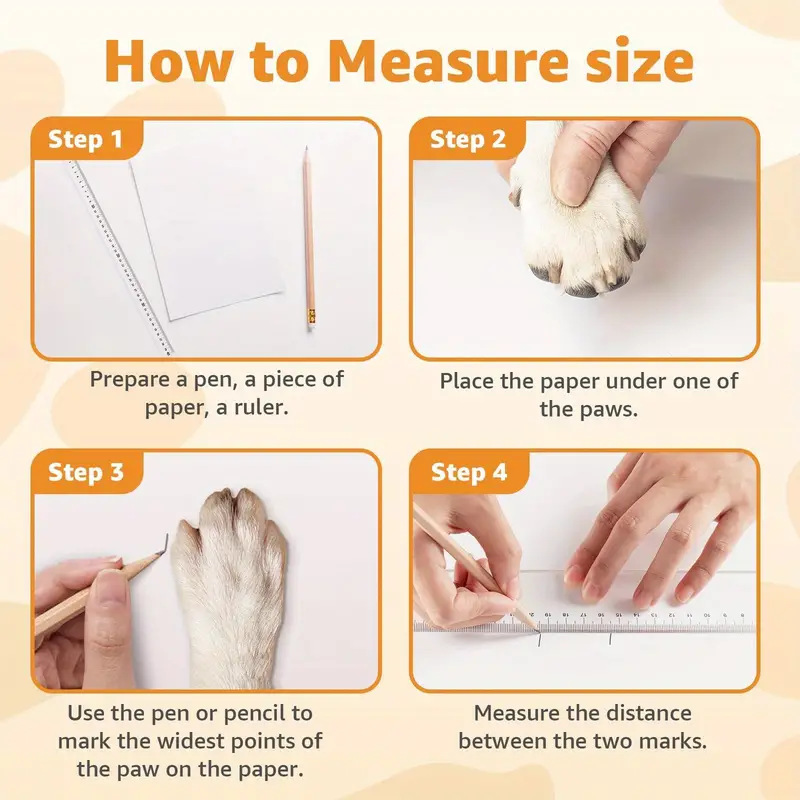 How to Measure size

Step 1

Prepare a pen, a piece of paper, a ruler.

Step 2

Place the paper under one of the paws.

Step 3

Use the pen or pencil to mark the widest points of the paw on the paper.

Step 4

Measure the distance between the two marks.