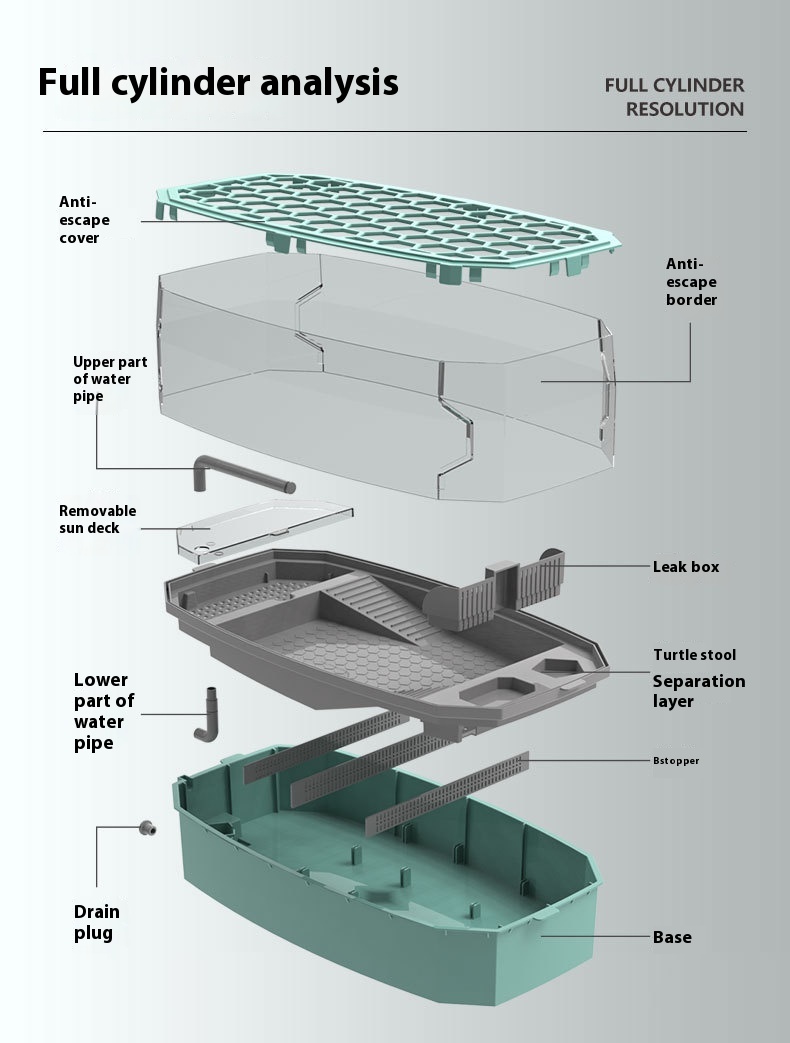 Full cylinder analysis

FULL CYLINDER RESOLUTION

Anti-escape cover

Anti-escape border

Upper part of water pipe

Removable sun deck

Leak box

Turtle stool

Separation layer

Lower part of water pipe

Bstopper

Drain plug

Base