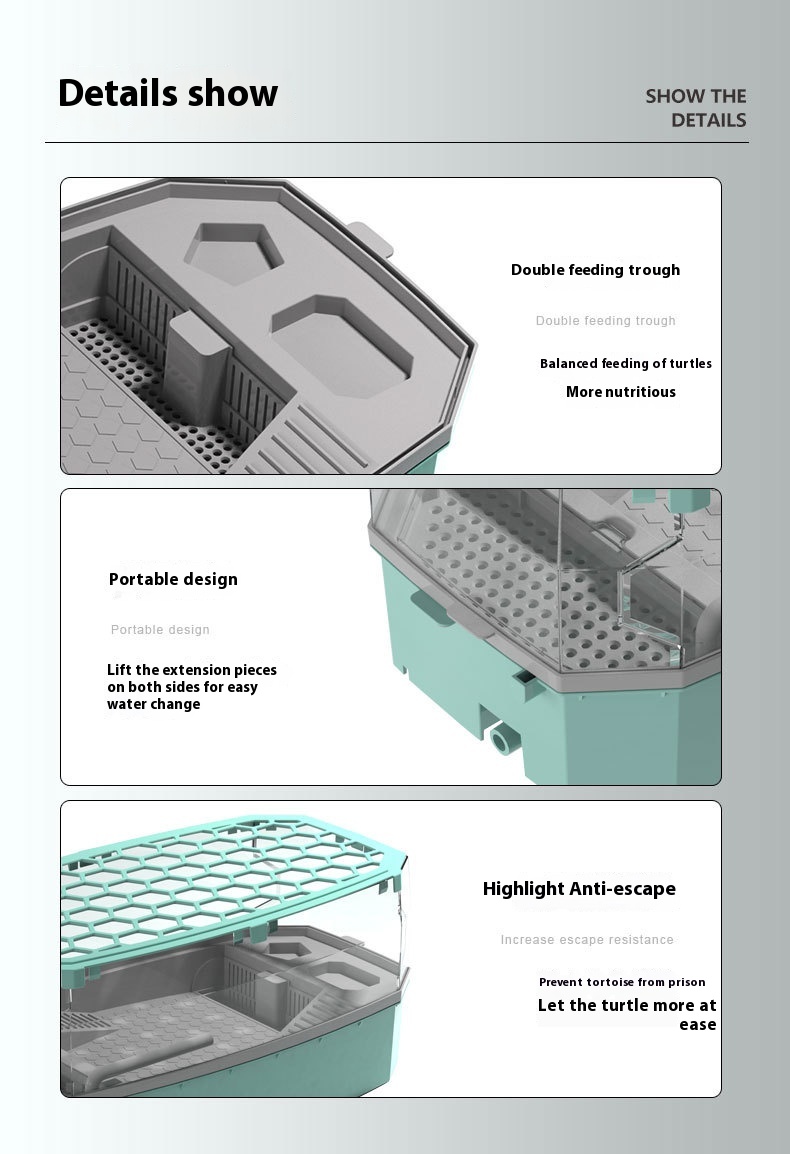 Details show

SHOW THE DETAILS

Double feeding trough

Double feeding trough

Balanced feeding of turtles

More nutritious

Portable design

Portable design

Lift the extension pieces on both sides for easy water change

Highlight Anti-escape

Increase escape resistance

Prevent tortoise from prison

Let the turtle more at ease