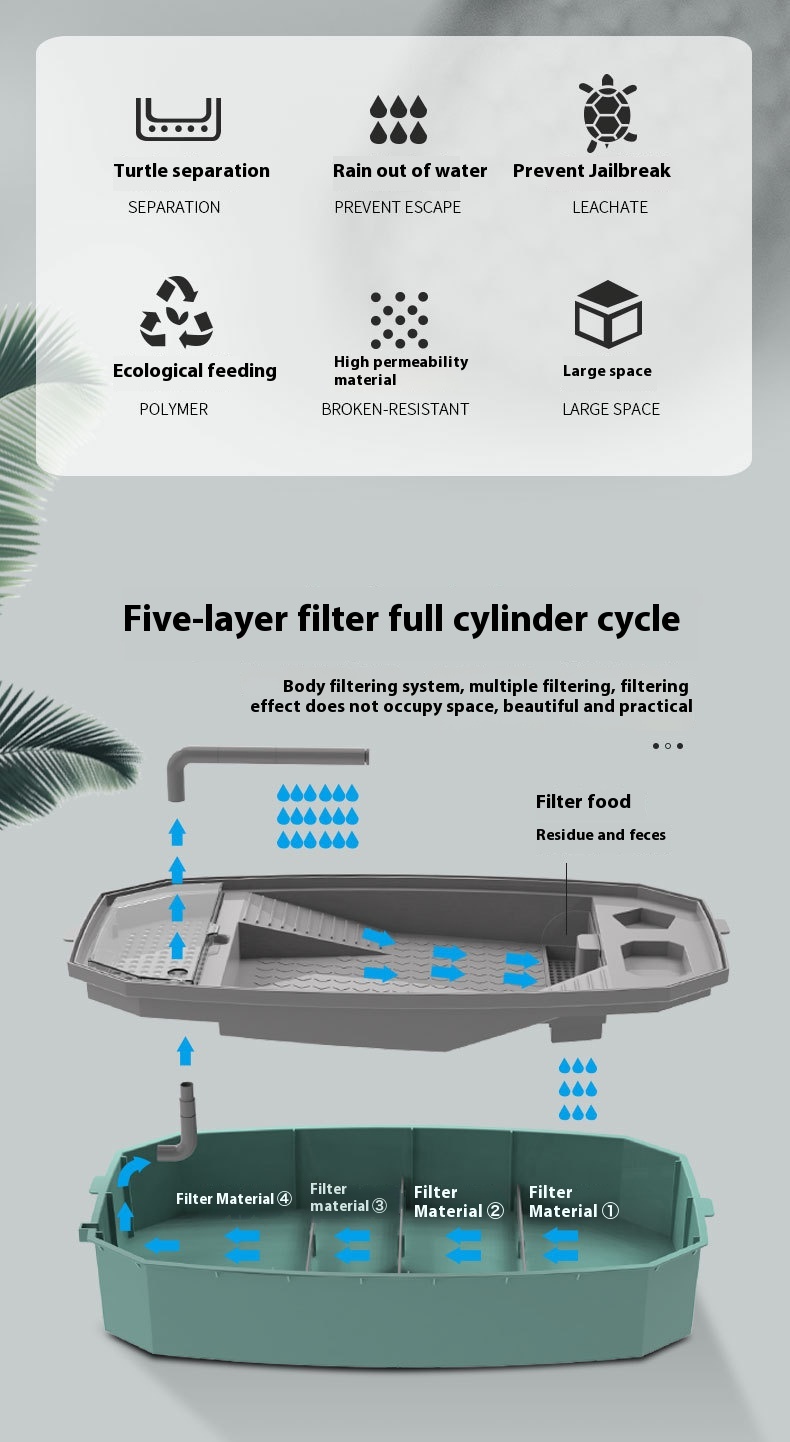 Turtle separation
SEPARATION

Rain out of water
PREVENT ESCAPE

Prevent Jailbreak
LEACHATE

Ecological feeding
POLYMER

High permeability material
BROKEN-RESISTANT

Large space
LARGE SPACE

Five-layer filter full cylinder cycle

Body filtering system, multiple filtering, filtering effect does not occupy space, beautiful and practical

Filter food
Residue and feces

Filter Material ④
Filter material ③
Filter Material ②
Filter Material ①